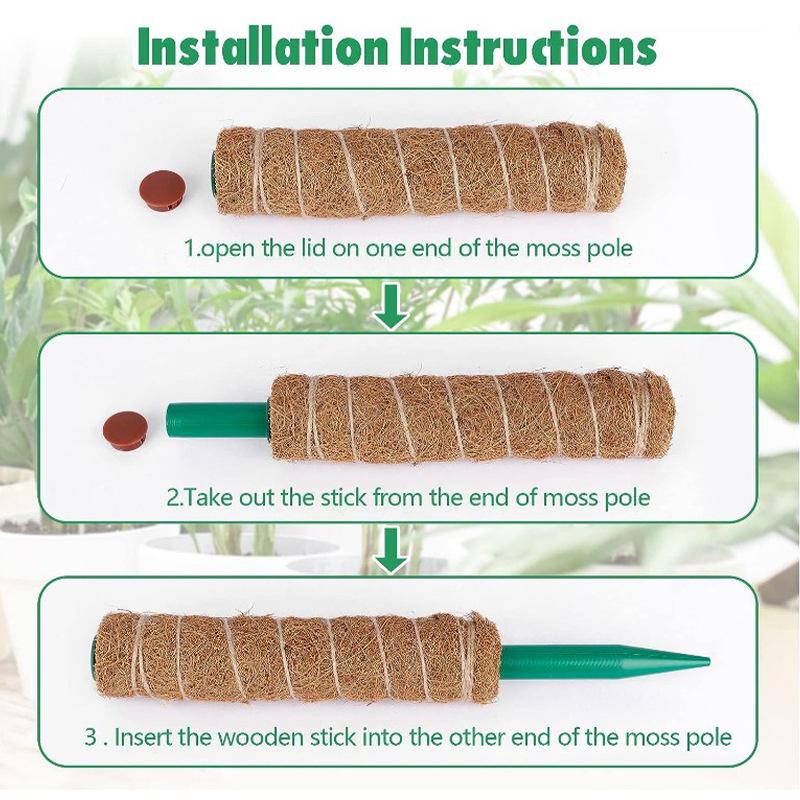 Installation Instructions

1.open the lid on one end of the moss pole

2.Take out the stick from the end of moss pole

3 . Insert the wooden stick into the other end of the moss pole