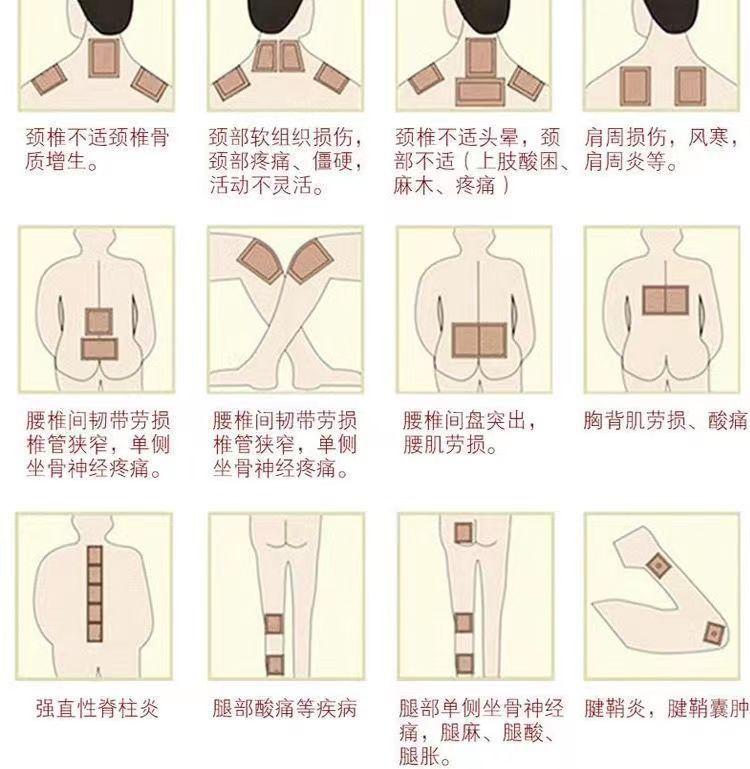 颈椎不适颈椎骨质增生。

颈部软组织损伤，颈部疼痛、僵硬，活动不灵活。

颈椎不适头晕，颈部不适（上肢酸困、麻木、疼痛）

肩周损伤，风寒，肩周炎等。

腰椎间韧带劳损椎管狭窄，单侧坐骨神经疼痛。

腰椎间韧带劳损椎管狭窄，单侧坐骨神经疼痛。

腰椎间盘突出，腰肌劳损。

胸背肌劳损、酸痛

强直性脊柱炎

腿部酸痛等疾病

腿部单侧坐骨神经痛，腿麻、腿酸、腿胀。

腱鞘炎，腱鞘囊肿