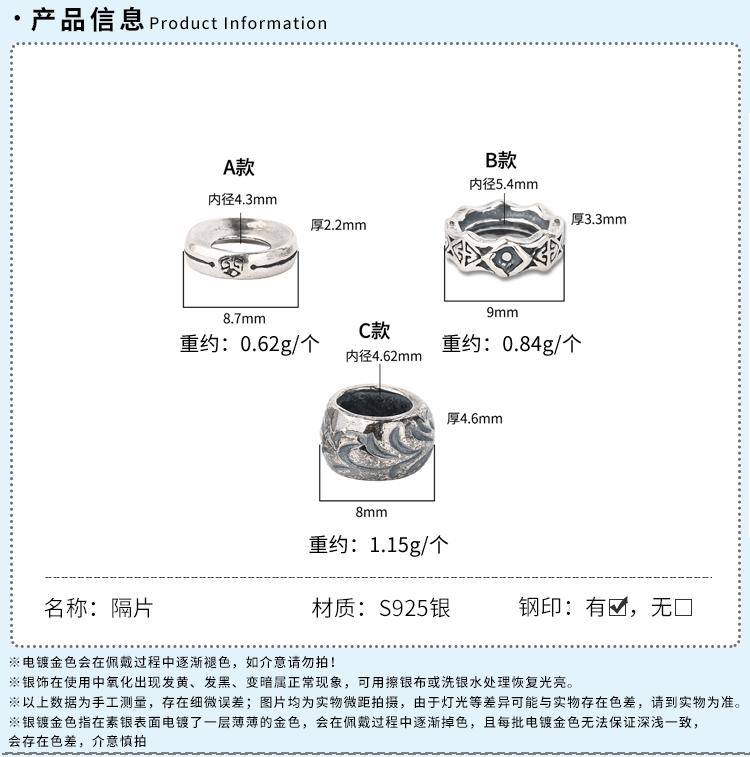 · 产品信息 Product Information

A款
内径4.3mm
厚2.2mm
8.7mm
重约：0.62g/个

B款
内径5.4mm
厚3.3mm
9mm
重约：0.84g/个

C款
内径4.62mm
厚4.6mm
8mm
重约：1.15g/个

名称：隔片 材质：S925银 钢印：有☑，无☐

※电镀金色会在佩戴过程中逐渐褪色，如介意请勿拍！
※银饰在使用中氧化出现发黄、发黑、变暗属正常现象，可用擦银布或洗银水处理恢复光亮。
※以上数据为手工测量，存在细微误差；图片均为实物微距拍摄，由于灯光等差异可能与实物存在色差，请到实物为准。
※银镀金色指在素银表面电镀了一层薄薄的金色，会在佩戴过程中逐渐掉色，且每批电镀金色无法保证深浅一致，会存在色差，介意慎拍