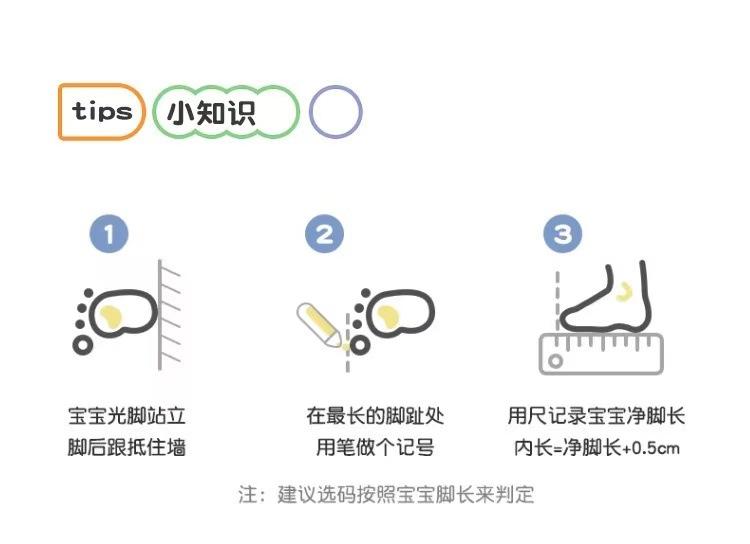 tips 小知识

1

宝宝光脚站立
脚后跟抵住墙

2

在最长的脚趾处
用笔做个记号

3

用尺记录宝宝净脚长
内长=净脚长+0.5cm

注：建议选码按照宝宝脚长来判定