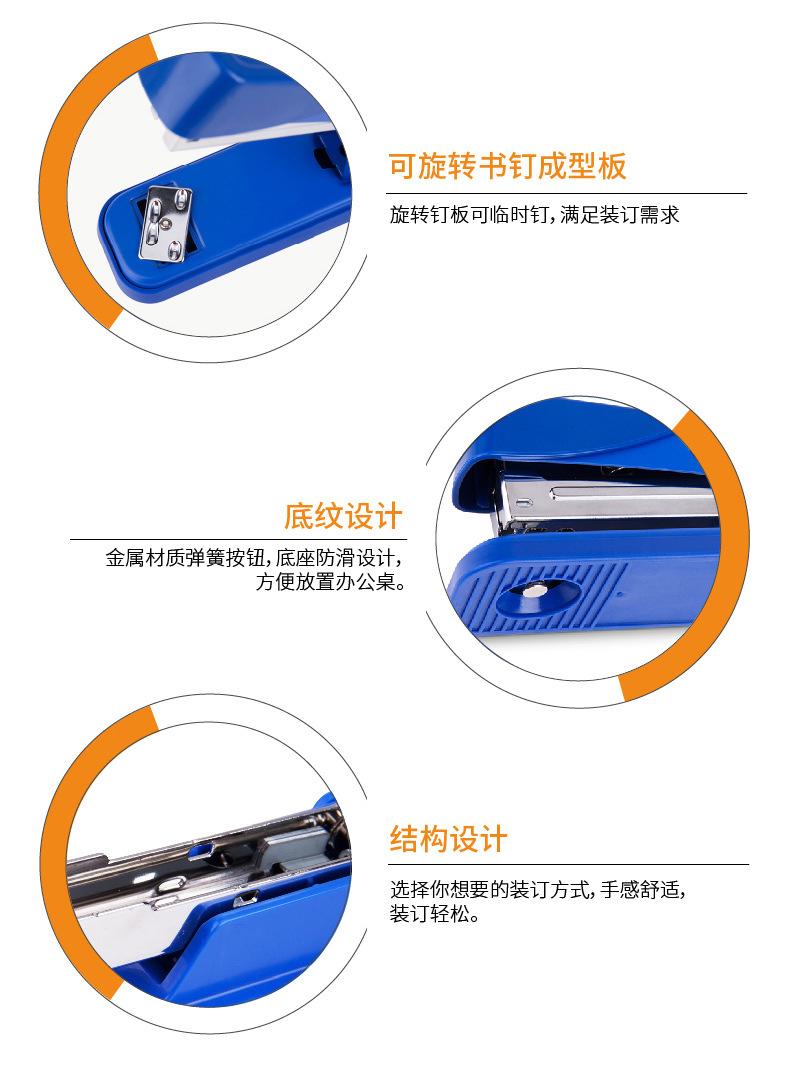 可旋转书钉成型板

旋转钉板可临时钉，满足装订需求

底纹设计

金属材质弹簧按钮，底座防滑设计，方便放置办公桌。

结构设计

选择你想要的装订方式，手感舒适，装订轻松。