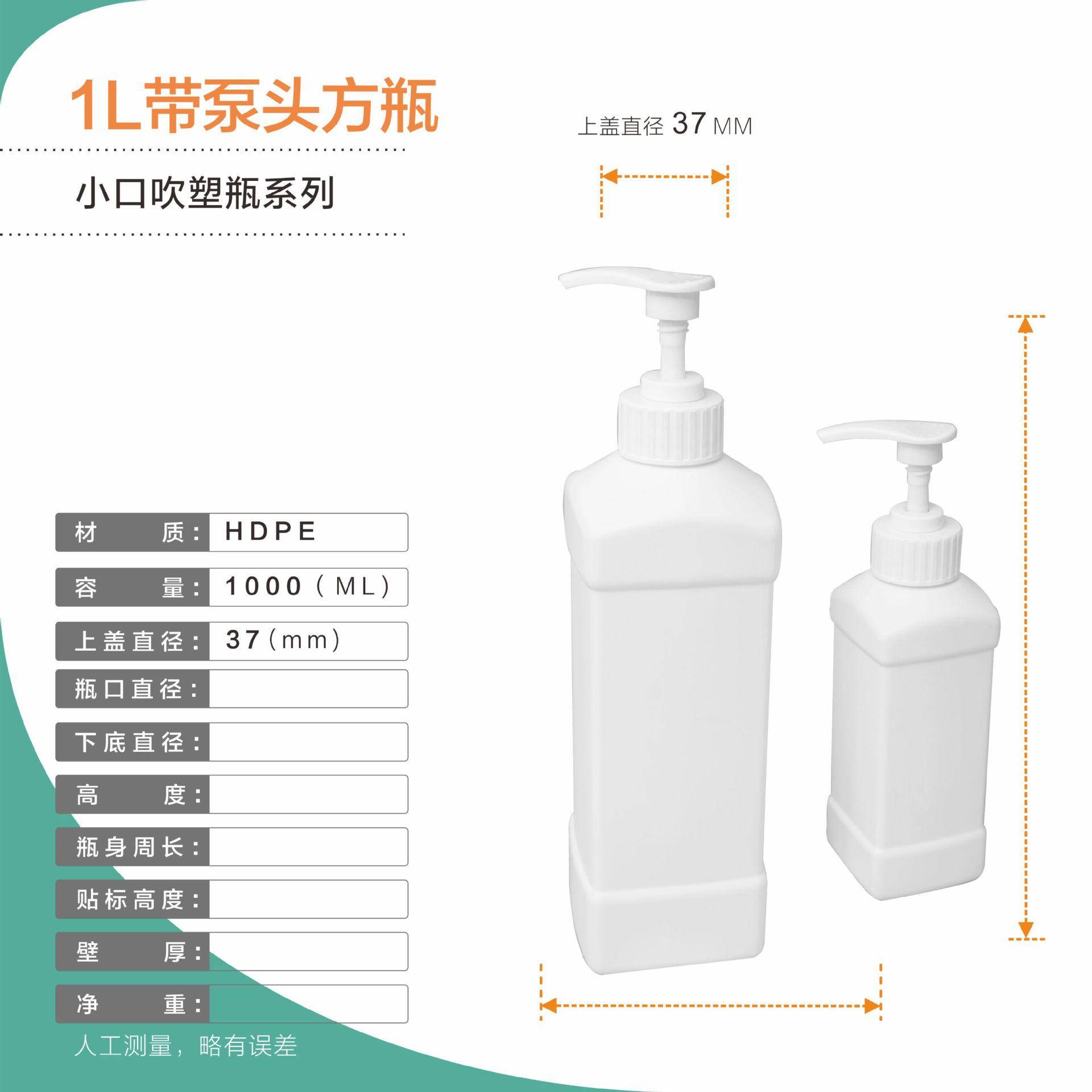 1L带泵头方瓶

小口吹塑瓶系列

上盖直径 37 MM

| 材 质： | HDPE |
|---|---|
| 容 量： | 1000（ML） |
| 上盖直径： | 37（mm） |
| 瓶口直径： | |
| 下底直径： | |
| 高 度： | |
| 瓶身周长： | |
| 贴标高度： | |
| 壁 厚： | |
| 净 重： | |

人工测量，略有误差