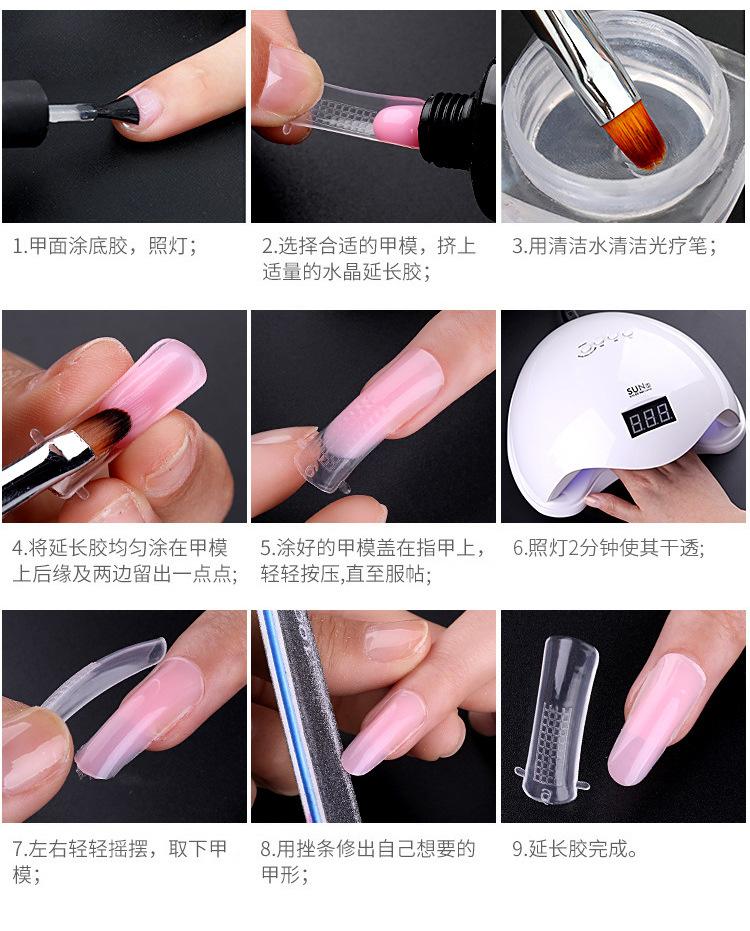 1.甲面涂底胶，照灯；

2.选择合适的甲模，挤上适量的水晶延长胶；

3.用清洁水清洁光疗笔；

SUN5

4.将延长胶均匀涂在甲模上后缘及两边留出一点点；

5.涂好的甲模盖在指甲上，轻轻按压,直至服帖；

6.照灯2分钟使其干透;

7.左右轻轻摇摆，取下甲模；

8.用挫条修出自己想要的甲形；

9.延长胶完成。