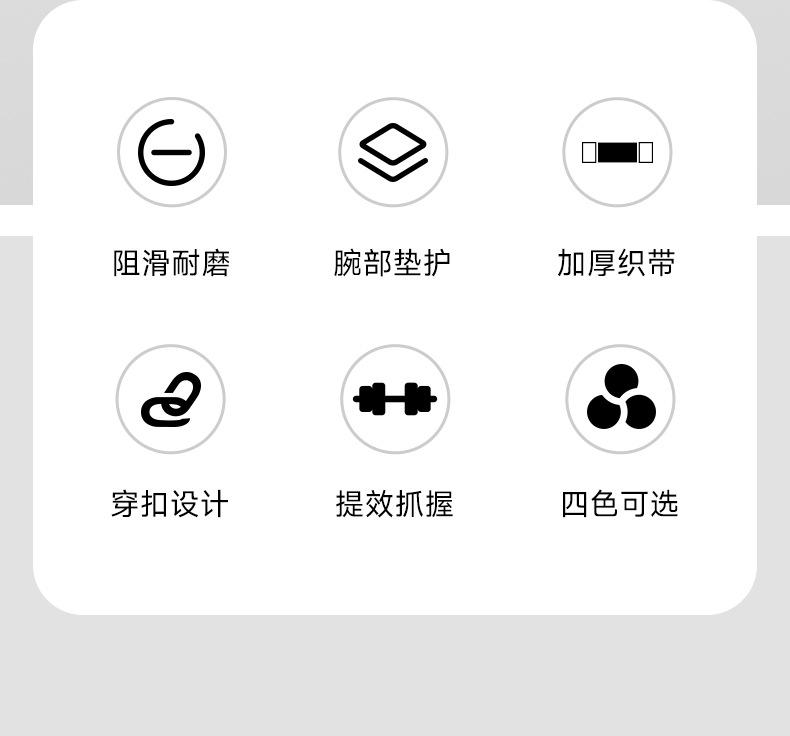 阻滑耐磨

腕部垫护

加厚织带

穿扣设计

提效抓握

四色可选