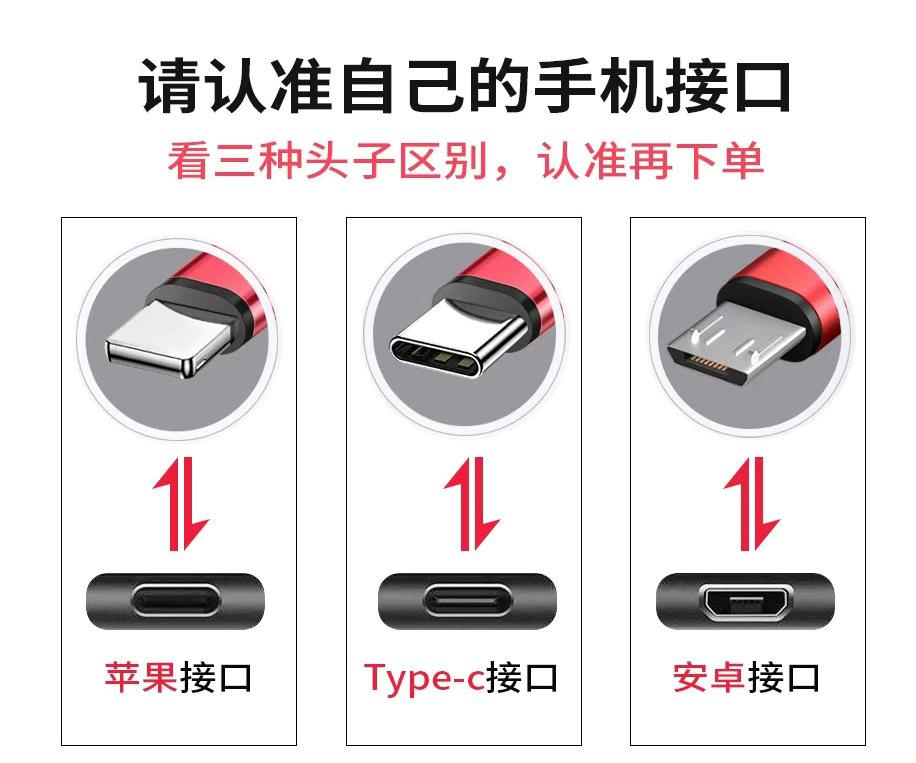 请认准自己的手机接口

看三种头子区别，认准再下单

苹果接口

Type-c接口

安卓接口