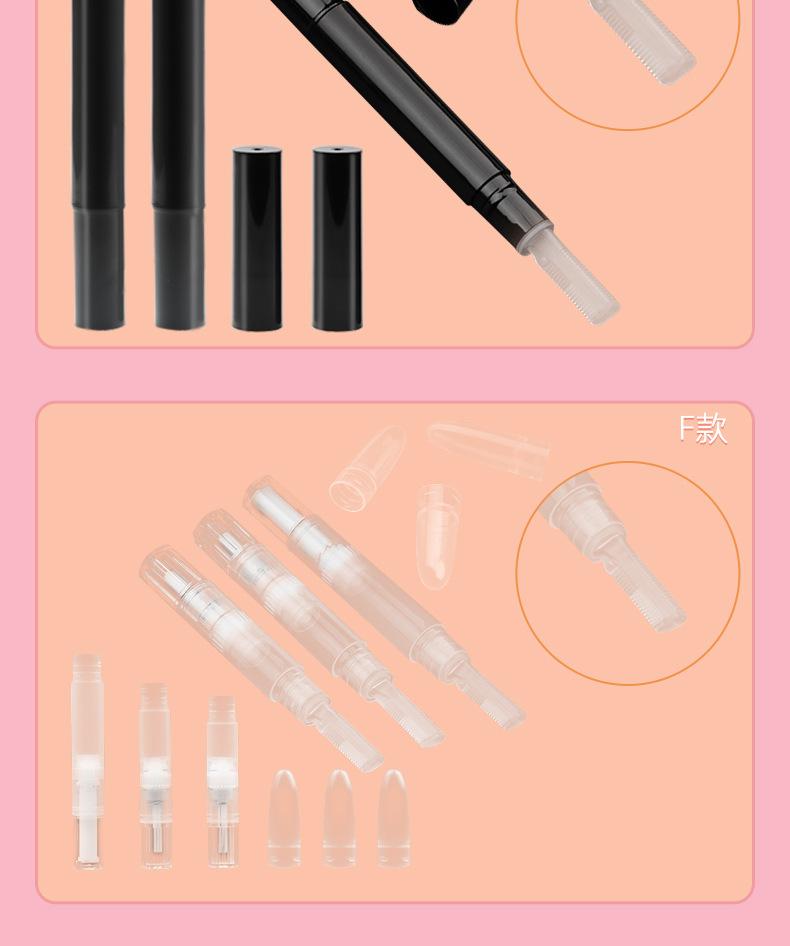 F款