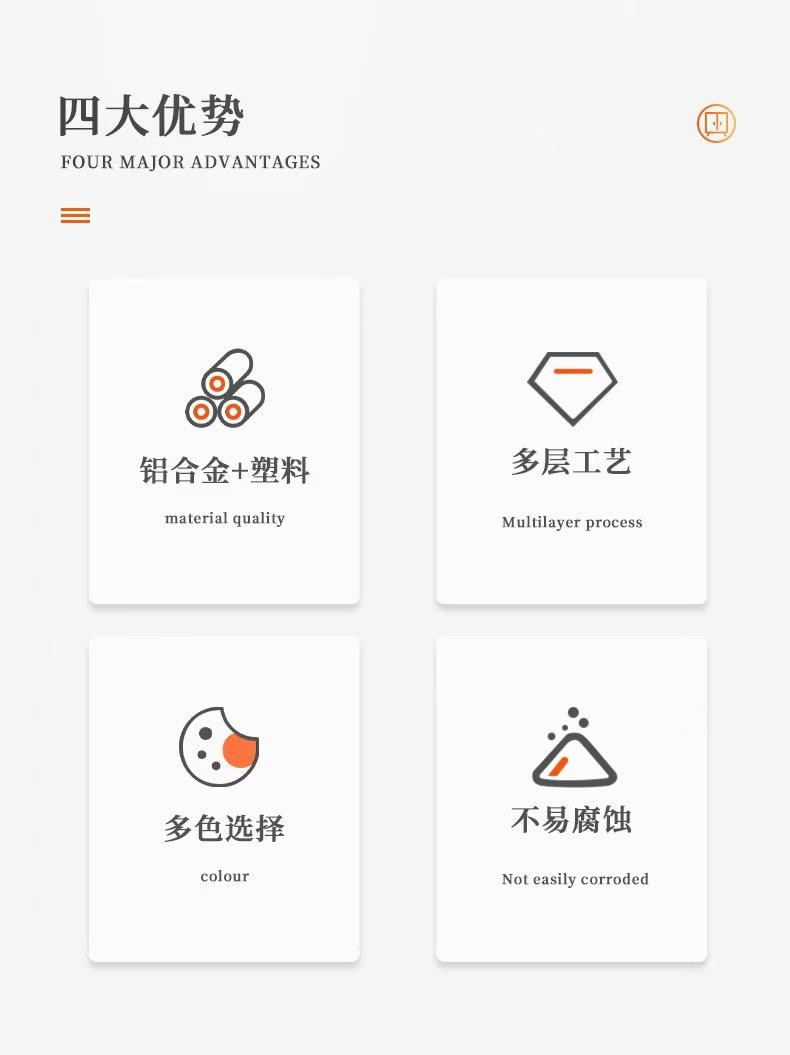 四大优势
FOUR MAJOR ADVANTAGES

铝合金+塑料
material quality

多层工艺
Multilayer process

多色选择
colour

不易腐蚀
Not easily corroded