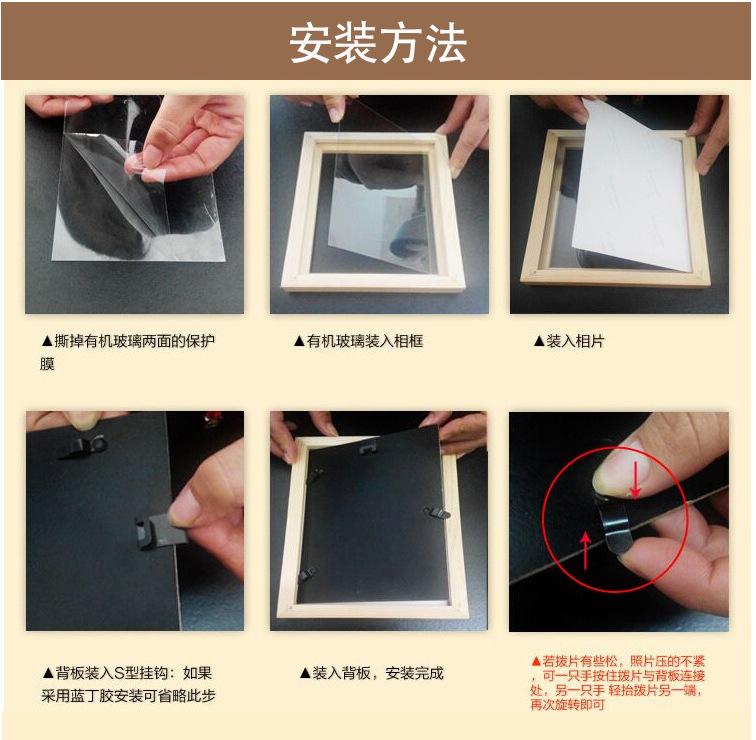 安装方法

▲撕掉有机玻璃两面的保护膜

▲有机玻璃装入相框

▲装入相片

▲背板装入S型挂钩：如果采用蓝丁胶安装可省略此步

▲装入背板，安装完成

▲若拨片有些松，照片压的不紧，可一只手按住拨片与背板连接处，另一只手 轻抬拨片另一端，再次旋转即可