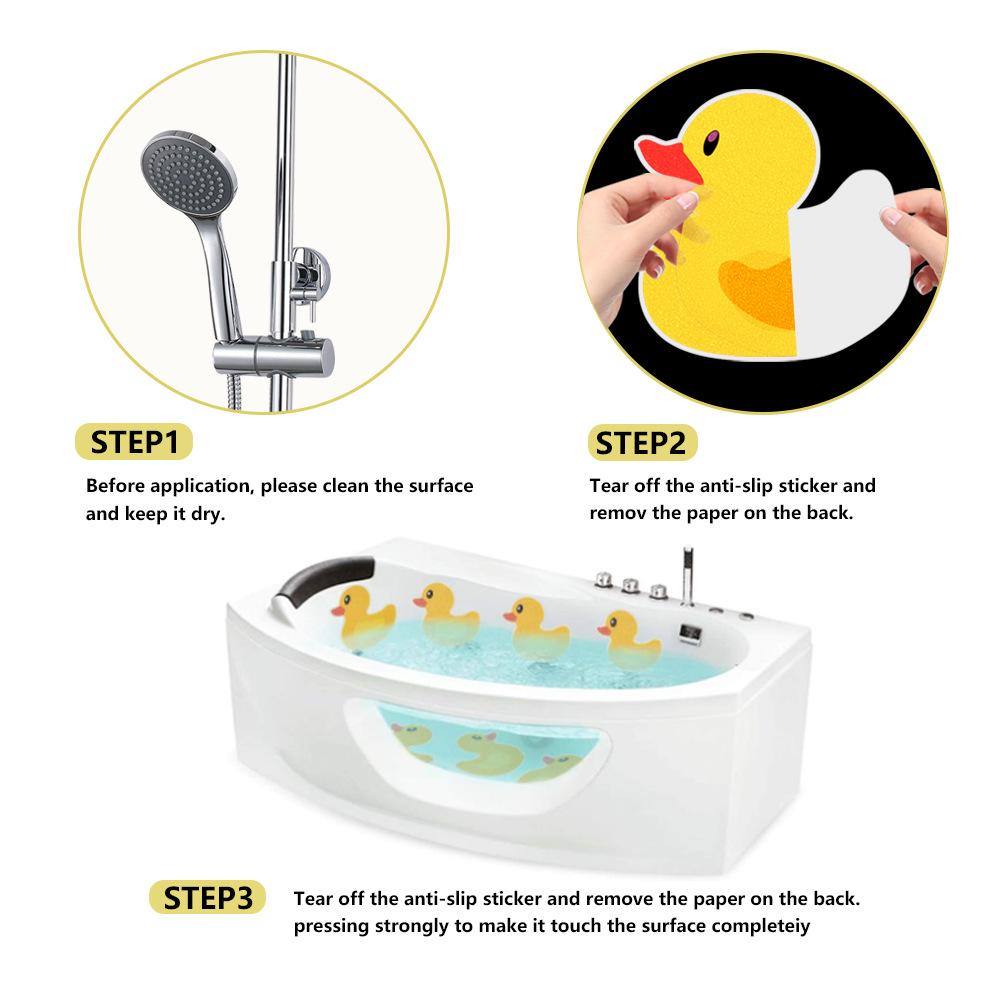 STEP1

Before application, please clean the surface and keep it dry.

STEP2

Tear off the anti-slip sticker and remov the paper on the back.

STEP3

Tear off the anti-slip sticker and remove the paper on the back. pressing strongly to make it touch the surface completeiy