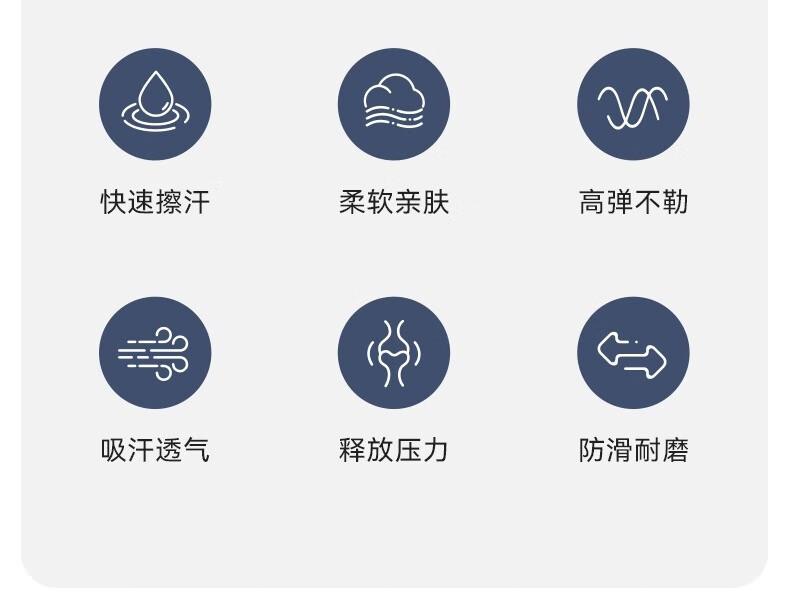 快速擦汗

柔软亲肤

高弹不勒

吸汗透气

释放压力

防滑耐磨