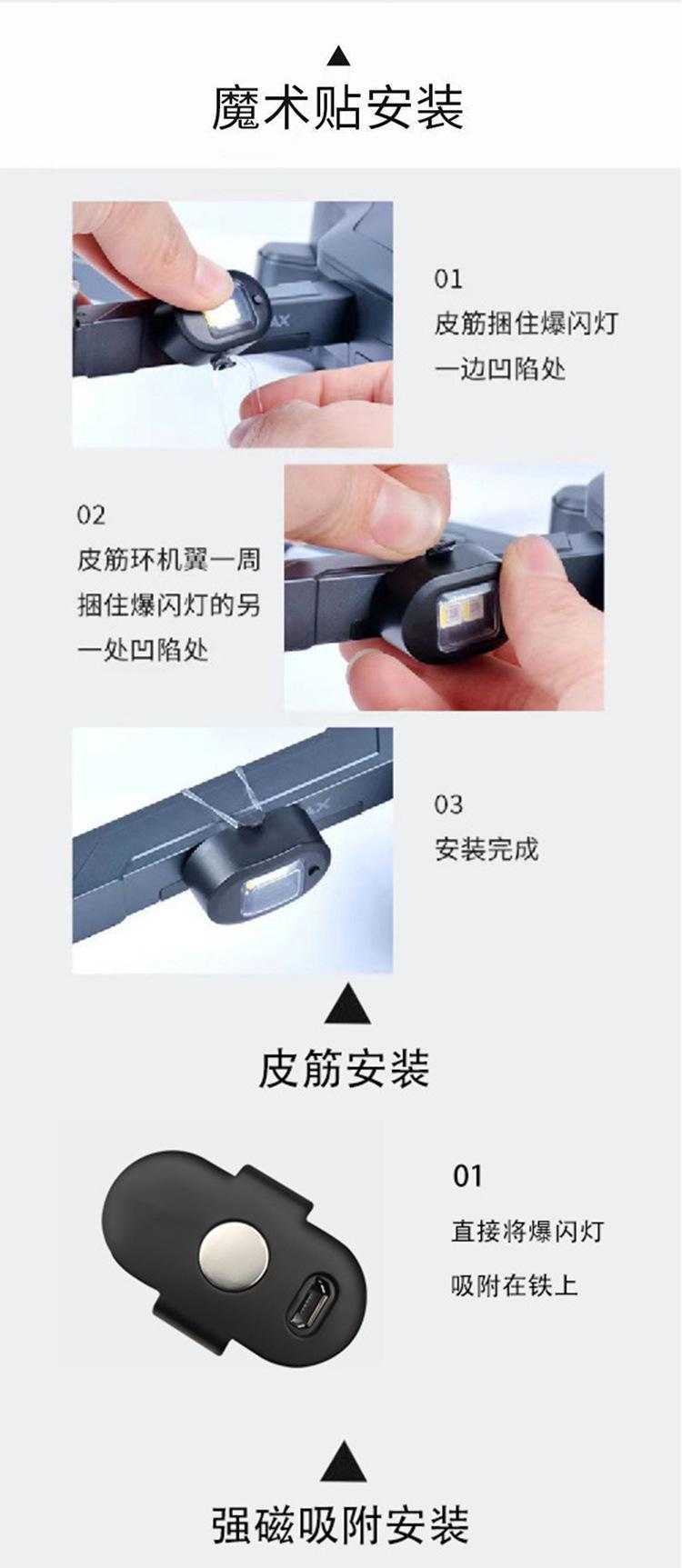 魔术贴安装

01
皮筋捆住爆闪灯一边凹陷处

02
皮筋环机翼一周捆住爆闪灯的另一处凹陷处

03
安装完成

皮筋安装

01
直接将爆闪灯吸附在铁上

强磁吸附安装