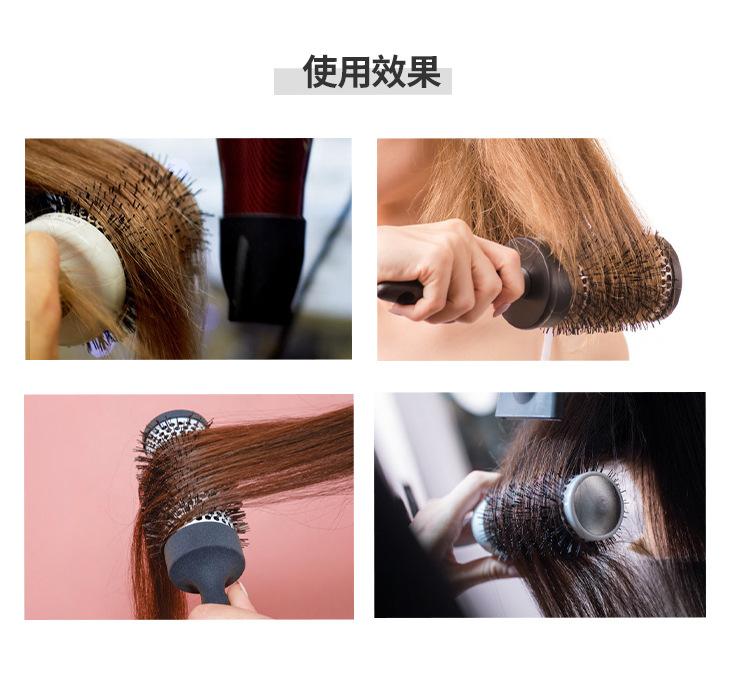 使用效果