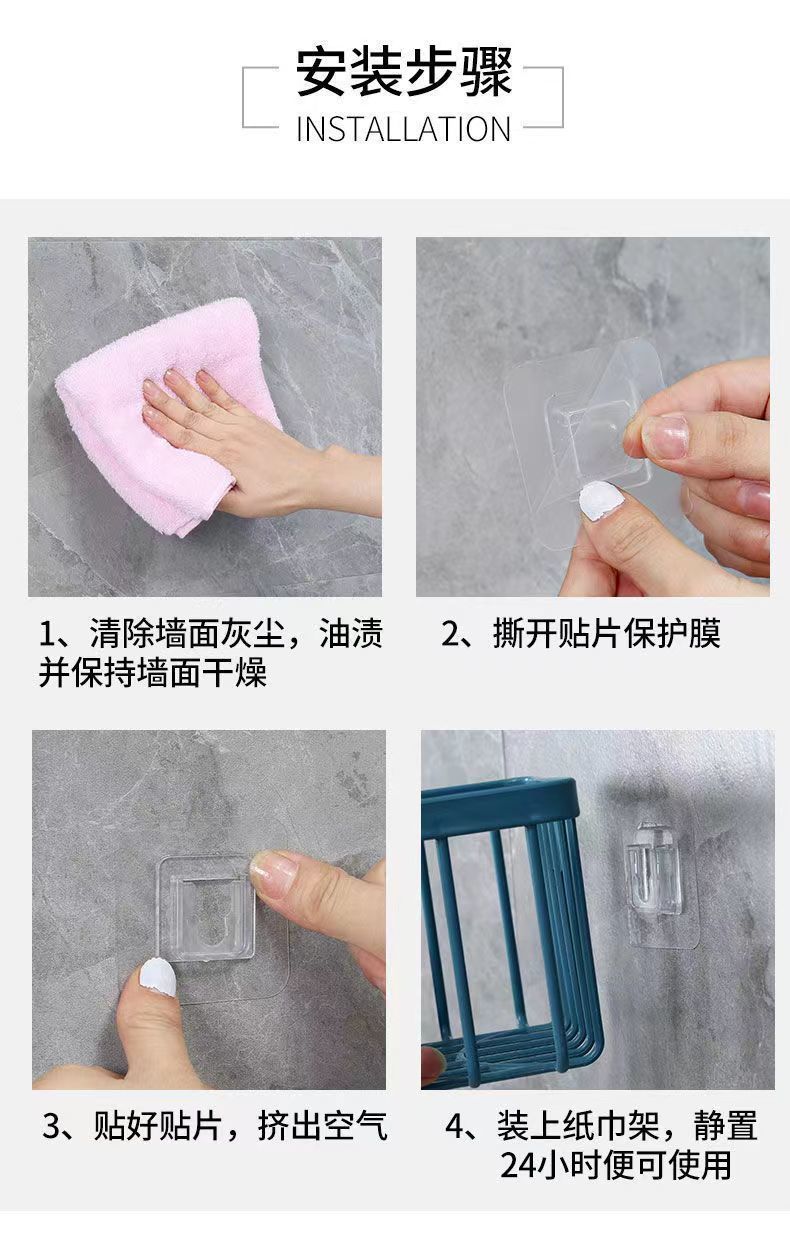 安装步骤
INSTALLATION

1、清除墙面灰尘，油渍并保持墙面干燥

2、撕开贴片保护膜

3、贴好贴片，挤出空气

4、装上纸巾架，静置24小时便可使用