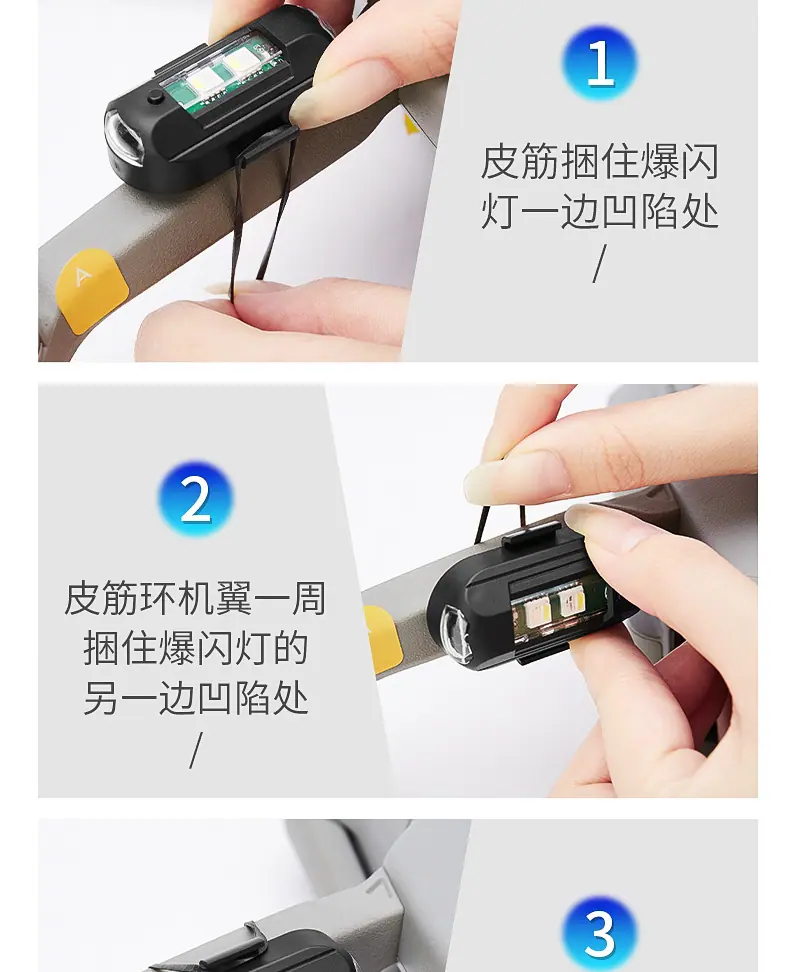 1

皮筋捆住爆闪灯一边凹陷处

/

2

皮筋环机翼一周捆住爆闪灯的另一边凹陷处

/

3