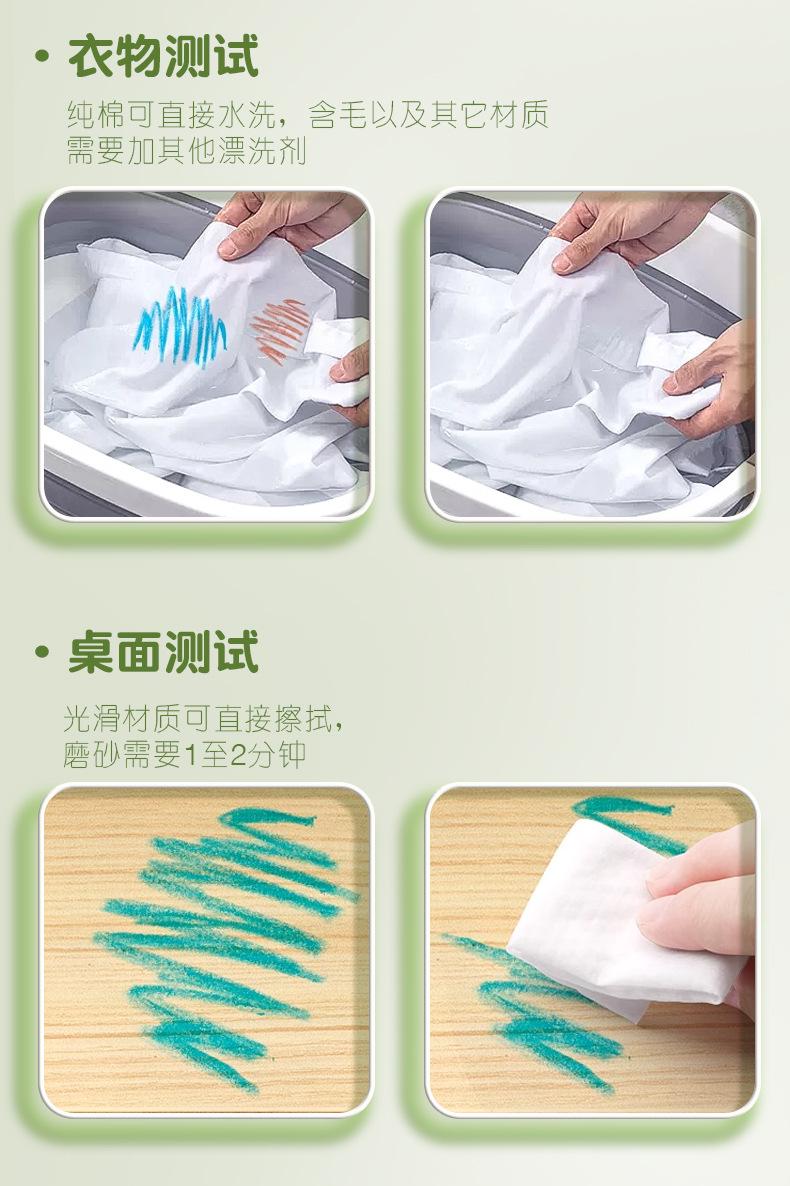 • 衣物测试

纯棉可直接水洗，含毛以及其它材质需要加其他漂洗剂

• 桌面测试

光滑材质可直接擦拭，磨砂需要1至2分钟