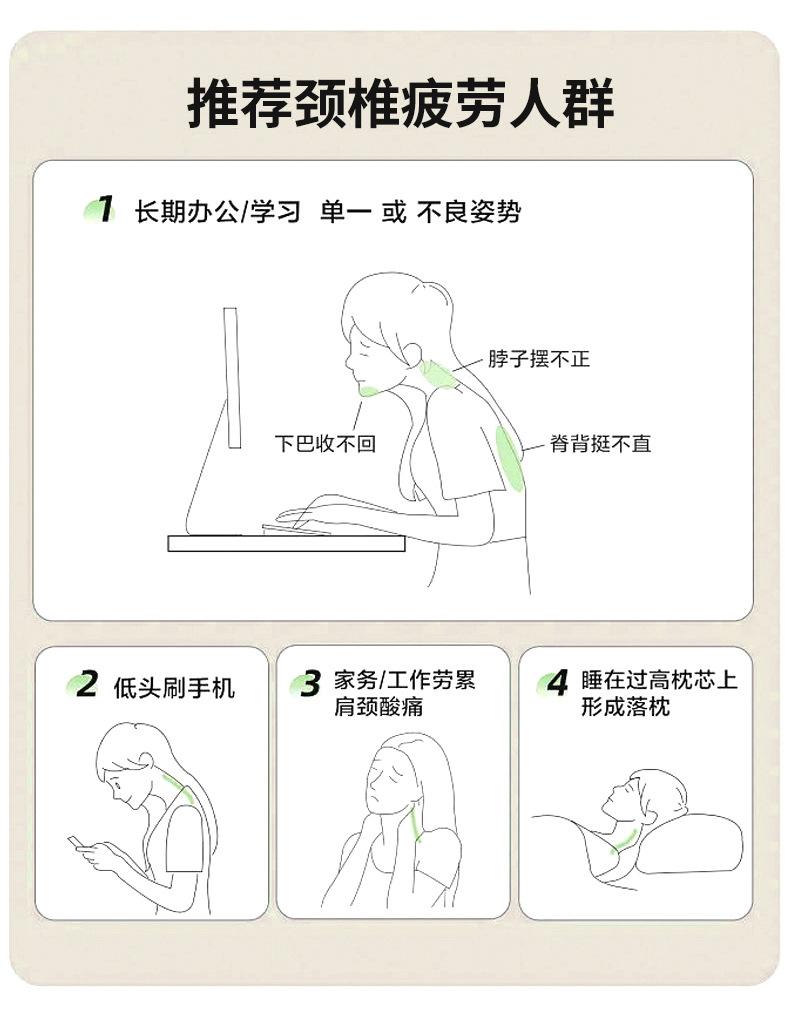 推荐颈椎疲劳人群

1 长期办公/学习 单一 或 不良姿势

脖子摆不正

下巴收不回

脊背挺不直

2 低头刷手机

3 家务/工作劳累 肩颈酸痛

4 睡在过高枕芯上 形成落枕