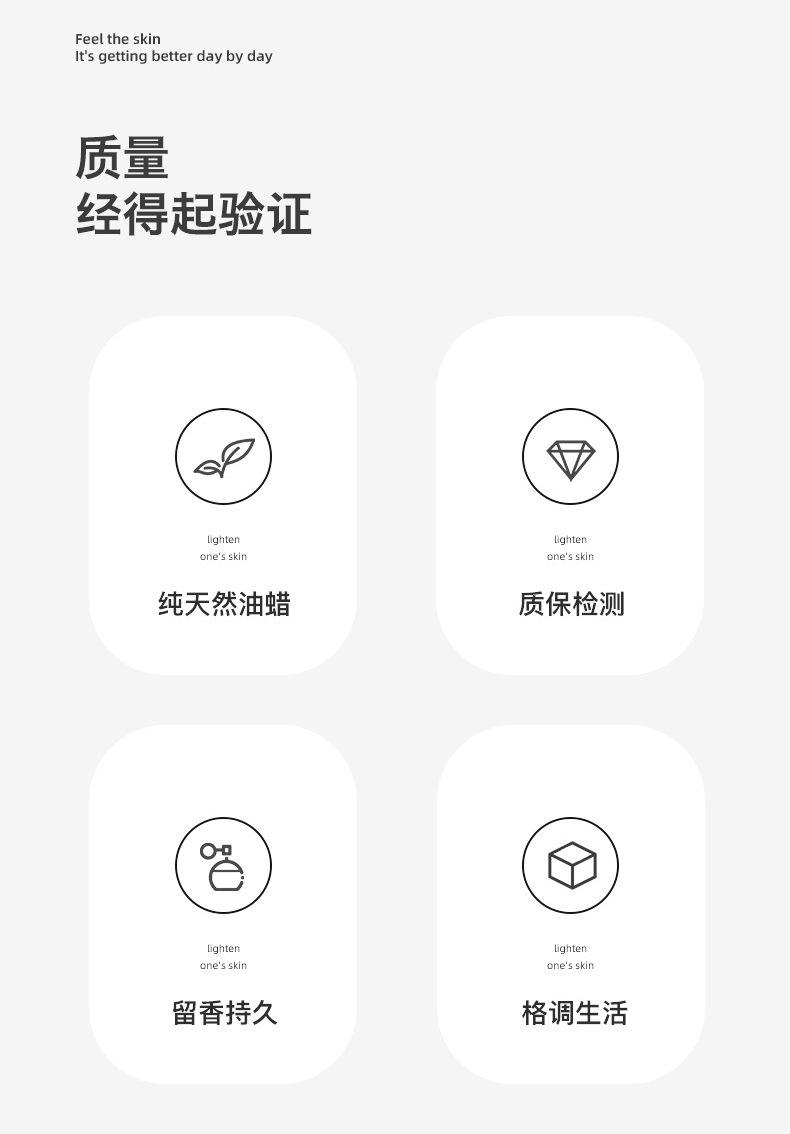 Feel the skin
It's getting better day by day

质量
经得起验证

lighten
one's skin

纯天然油蜡

lighten
one's skin

质保检测

lighten
one's skin

留香持久

lighten
one's skin

格调生活