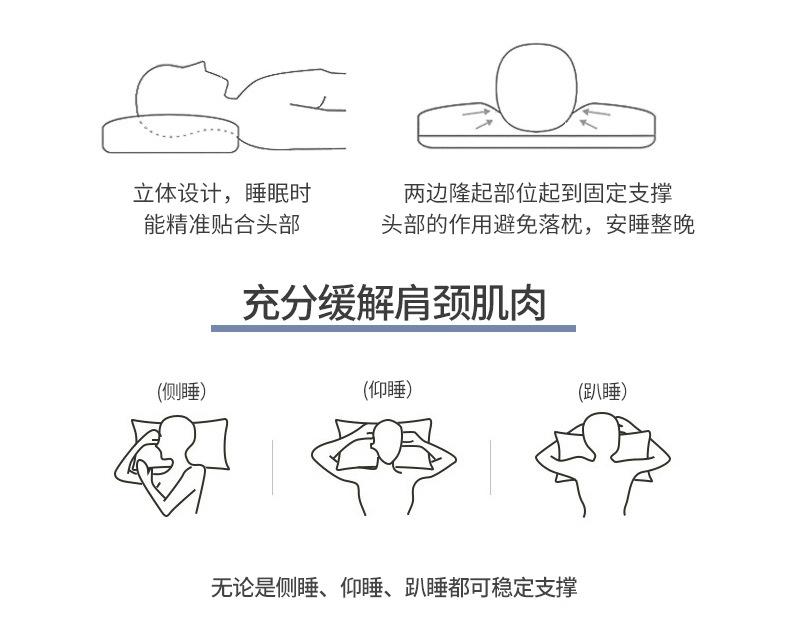 立体设计，睡眠时
能精准贴合头部

两边隆起部位起到固定支撑
头部的作用避免落枕，安睡整晚

充分缓解肩颈肌肉

(侧睡)

(仰睡)

(趴睡)

无论是侧睡、仰睡、趴睡都可稳定支撑