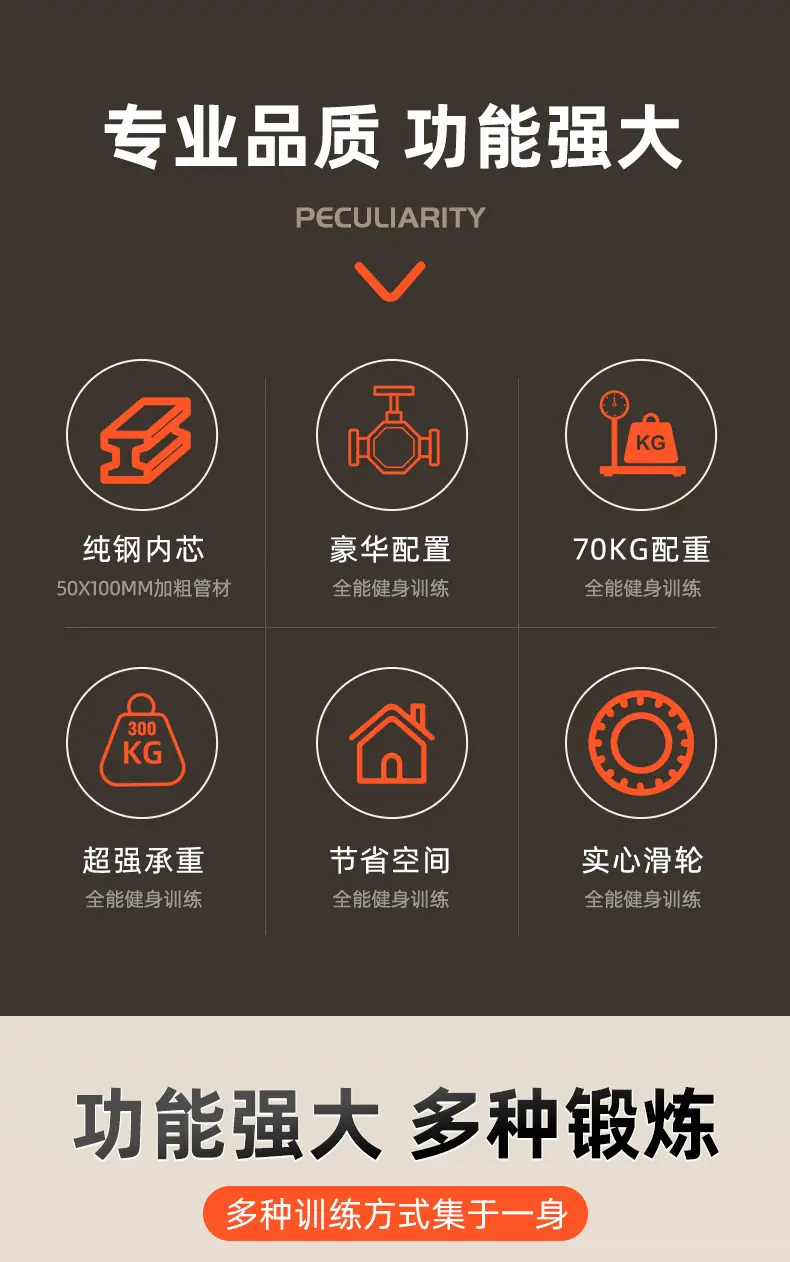 专业品质 功能强大

PECULIARITY

KG

纯钢内芯
50X100MM加粗管材

豪华配置
全能健身训练

70KG配重
全能健身训练

300
KG

超强承重
全能健身训练

节省空间
全能健身训练

实心滑轮
全能健身训练

功能强大 多种锻炼

多种训练方式集于一身