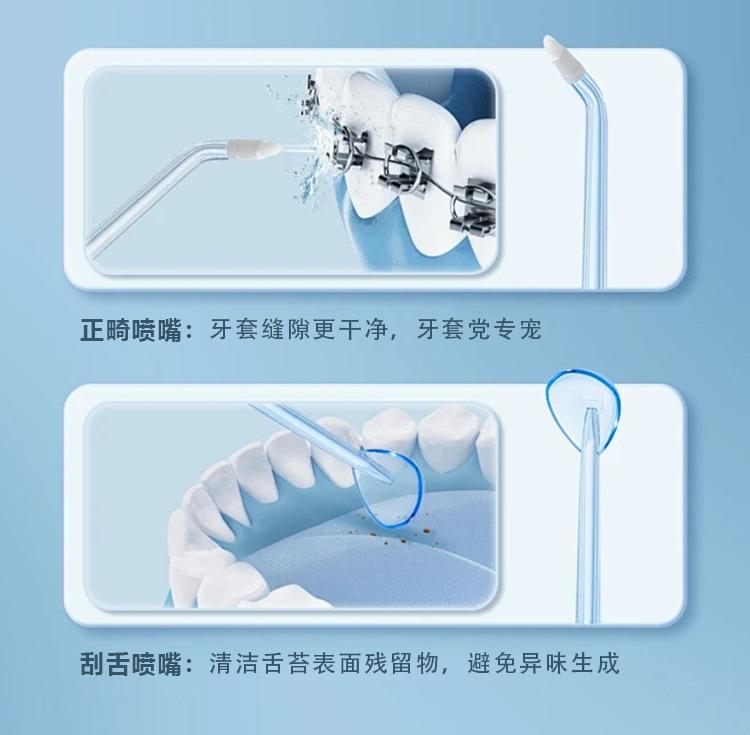 正畸喷嘴：牙套缝隙更干净，牙套党专宠

刮舌喷嘴：清洁舌苔表面残留物，避免异味生成