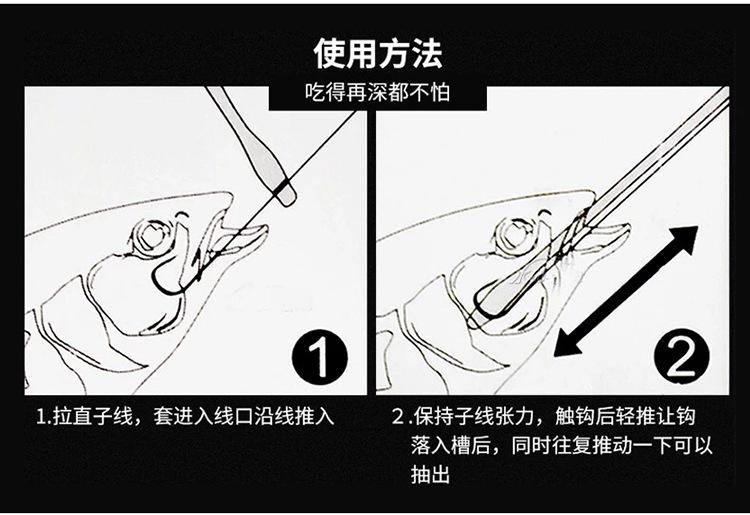 使用方法

吃得再深都不怕

1

2

1.拉直子线，套进入线口沿线推入

2.保持子线张力，触钩后轻推让钩落入槽后，同时往复推动一下可以抽出