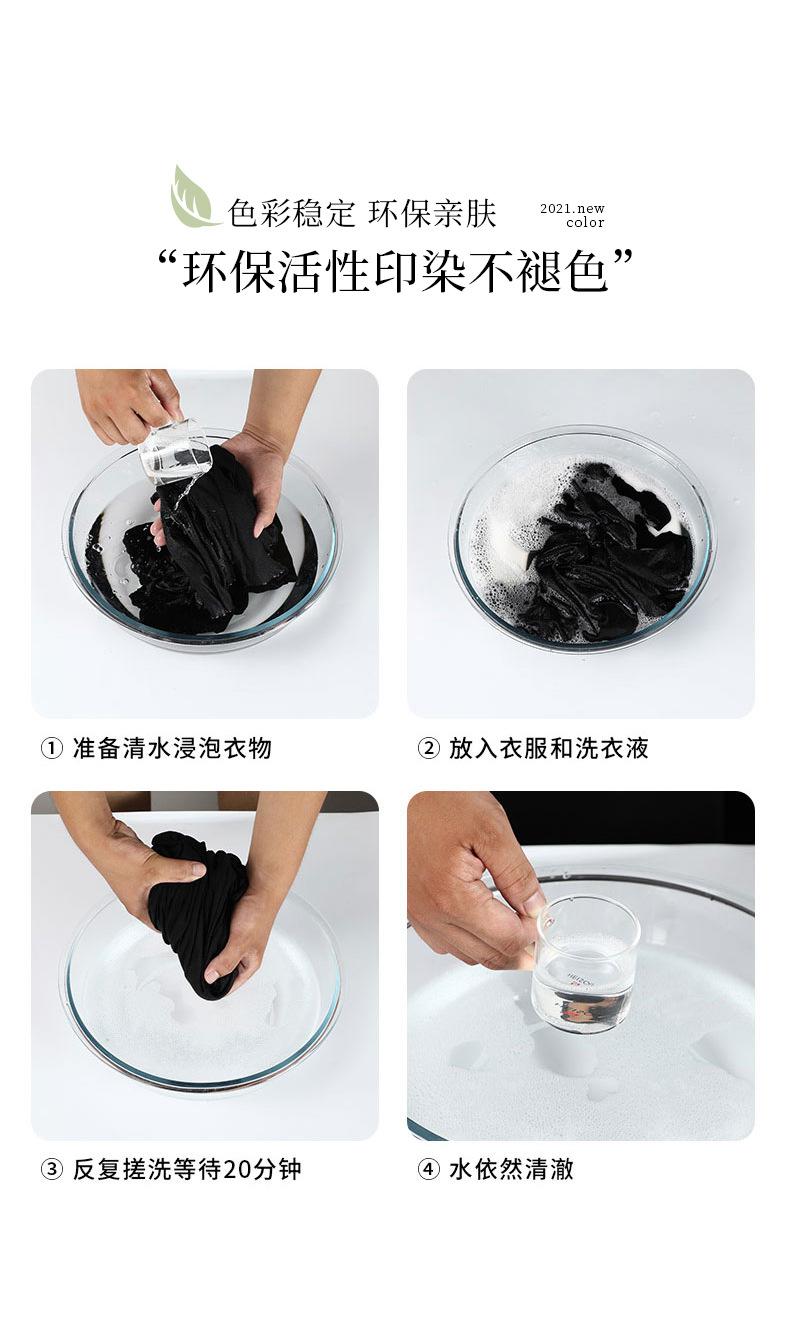 色彩稳定 环保亲肤 2021.new color

“环保活性印染不褪色”

① 准备清水浸泡衣物

② 放入衣服和洗衣液

③ 反复搓洗等待20分钟

④ 水依然清澈