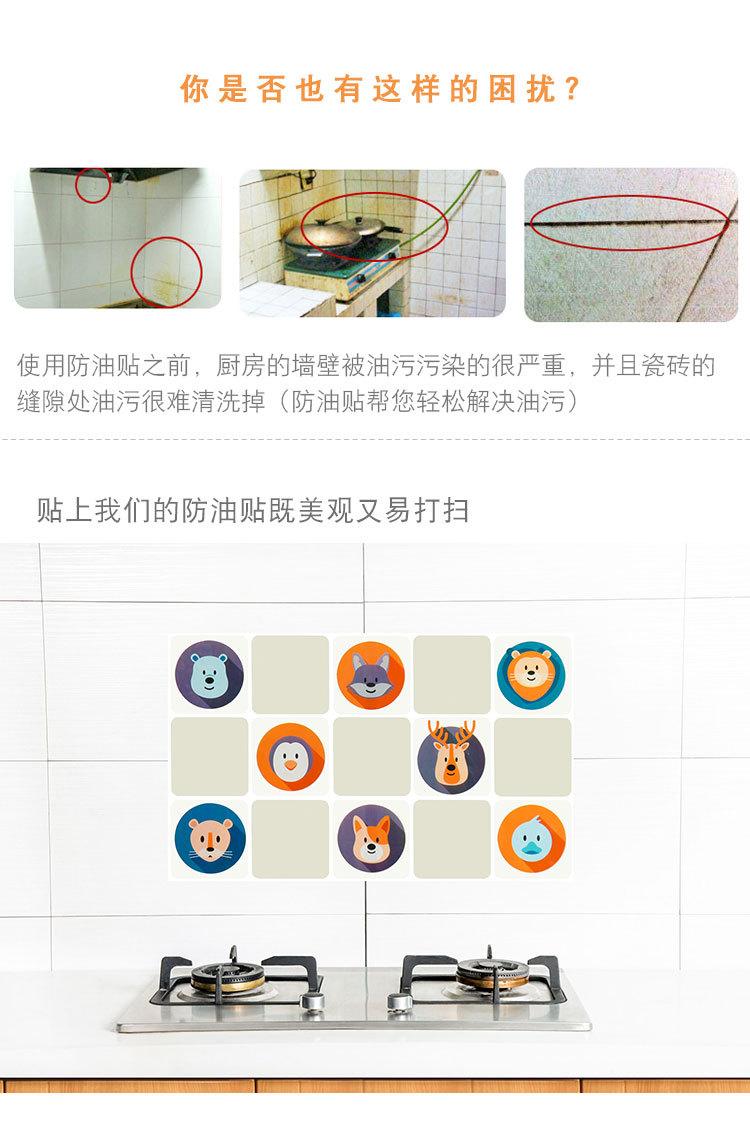 你是否也有这样的困扰?

使用防油贴之前，厨房的墙壁被油污污染的很严重，并且瓷砖的缝隙处油污很难清洗掉（防油贴帮您轻松解决油污）

贴上我们的防油贴既美观又易打扫