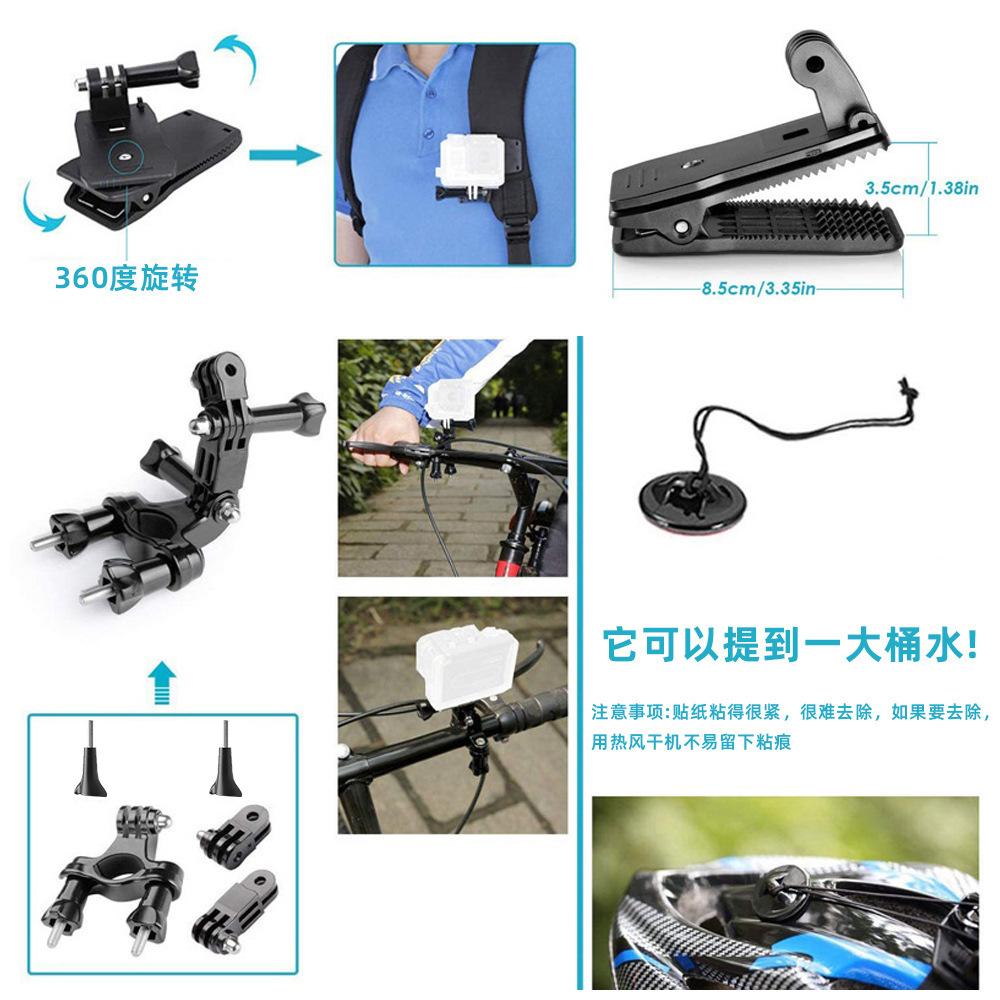 360度旋转

3.5cm/1.38in

8.5cm/3.35in

它可以提到一大桶水!

注意事项:贴纸粘得很紧，很难去除，如果要去除，用热风干机不易留下粘痕