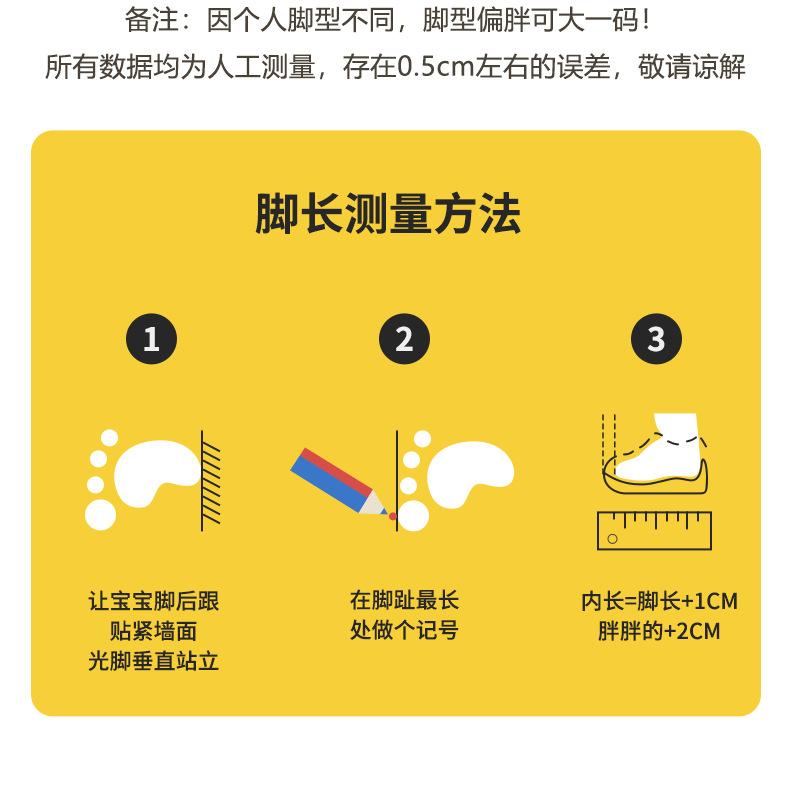 备注：因个人脚型不同，脚型偏胖可大一码！
所有数据均为人工测量，存在0.5cm左右的误差，敬请谅解

脚长测量方法

1

让宝宝脚后跟
贴紧墙面
光脚垂直站立

2

在脚趾最长
处做个记号

3

内长=脚长+1CM
胖胖的+2CM