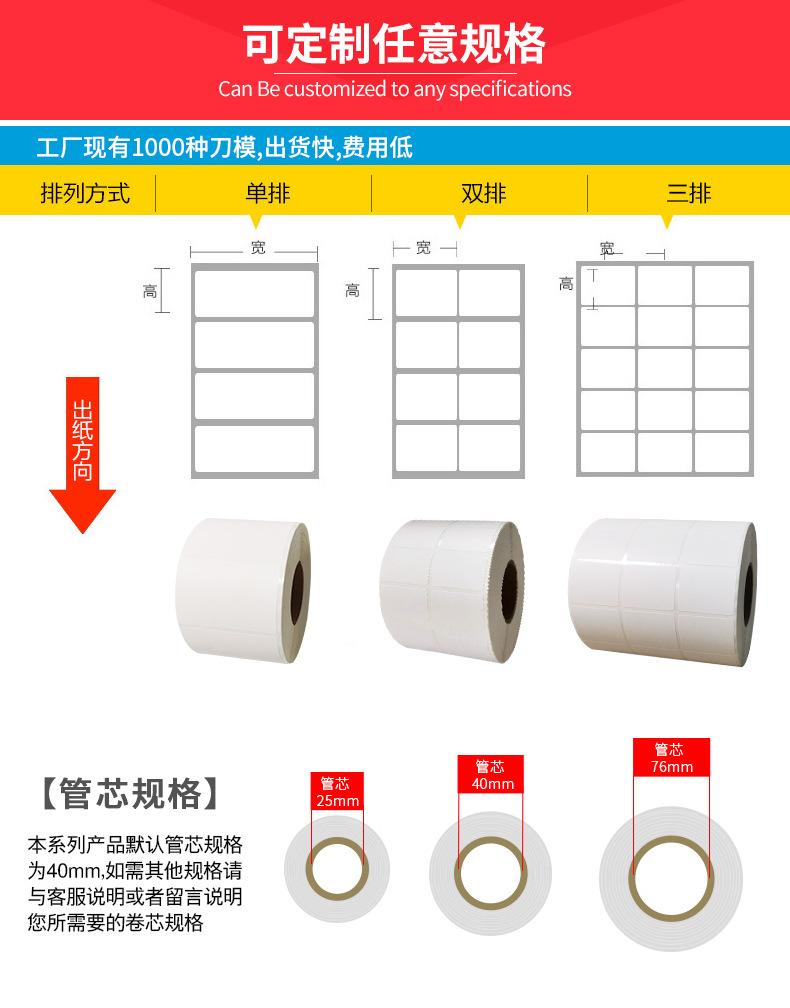 可定制任意规格
Can Be customized to any specifications

工厂现有1000种刀模,出货快,费用低

排列方式 单排 双排 三排

宽
高

宽
高

宽
高

出纸方向

【管芯规格】

本系列产品默认管芯规格为40mm,如需其他规格请与客服说明或者留言说明您所需要的卷芯规格

管芯
25mm

管芯
40mm

管芯
76mm