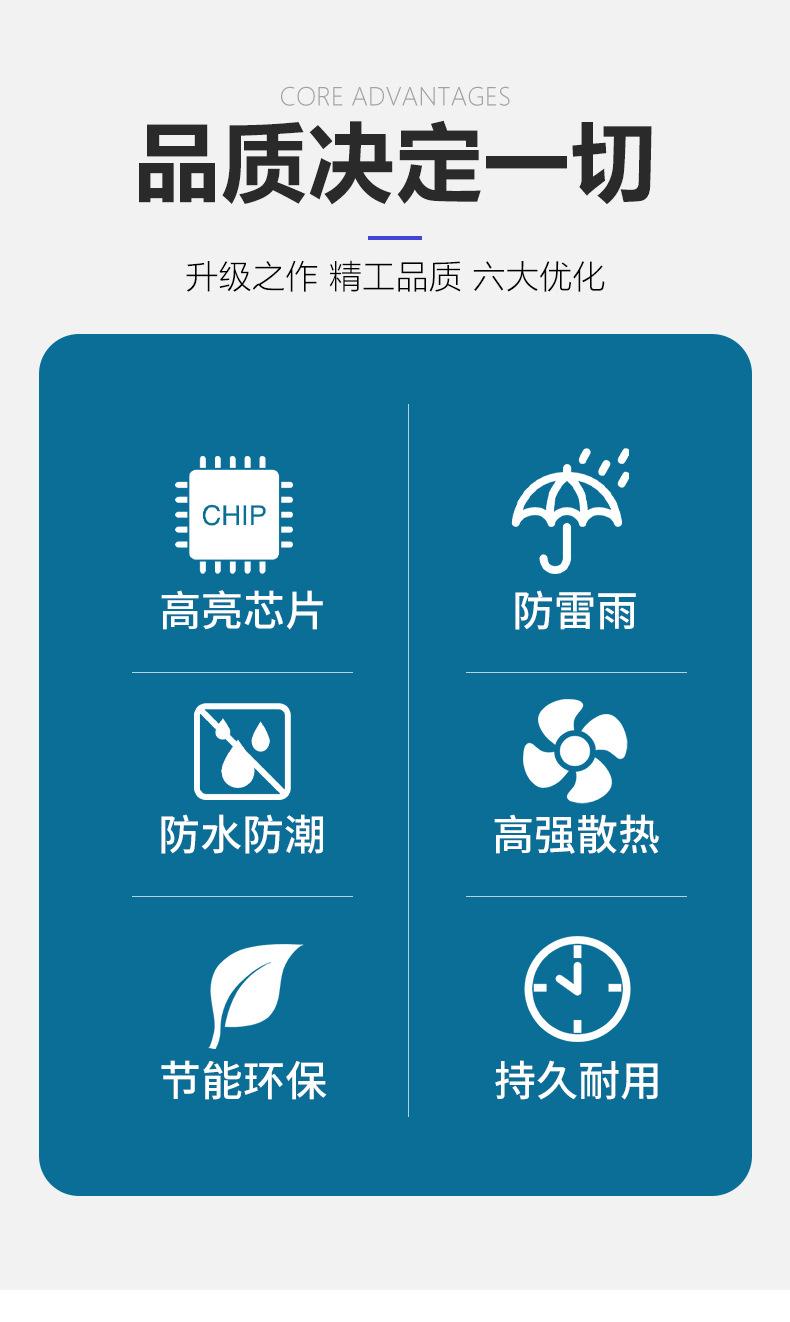 CORE ADVANTAGES

品质决定一切

升级之作 精工品质 六大优化

CHIP

高亮芯片

防水防潮

节能环保

防雷雨

高强散热

持久耐用