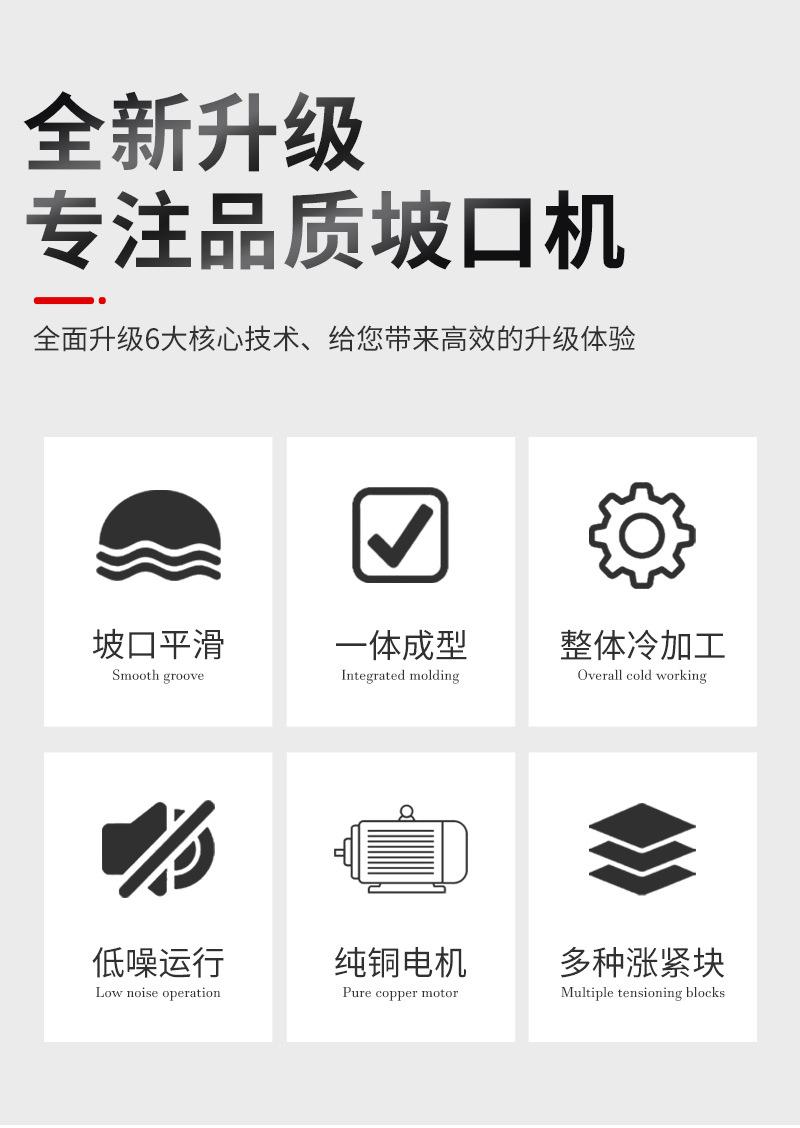 全新升级
专注品质坡口机

全面升级6大核心技术、给您带来高效的升级体验

坡口平滑
Smooth groove

一体成型
Integrated molding

整体冷加工
Overall cold working

低噪运行
Low noise operation

纯铜电机
Pure copper motor

多种涨紧块
Multiple tensioning blocks