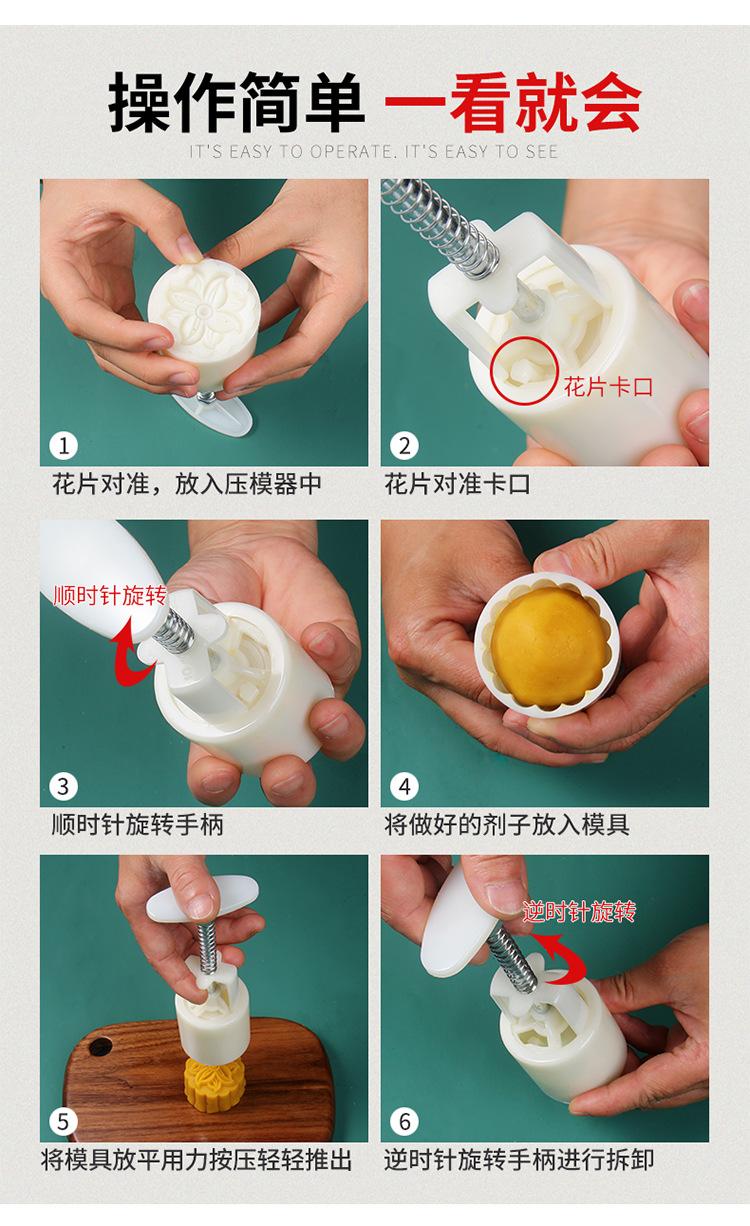 操作简单 一看就会

IT'S EASY TO OPERATE. IT'S EASY TO SEE

1
花片对准，放入压模器中

花片卡口
2
花片对准卡口

顺时针旋转
3
顺时针旋转手柄

4
将做好的剂子放入模具

5
将模具放平用力按压轻轻推出

逆时针旋转
6
逆时针旋转手柄进行拆卸