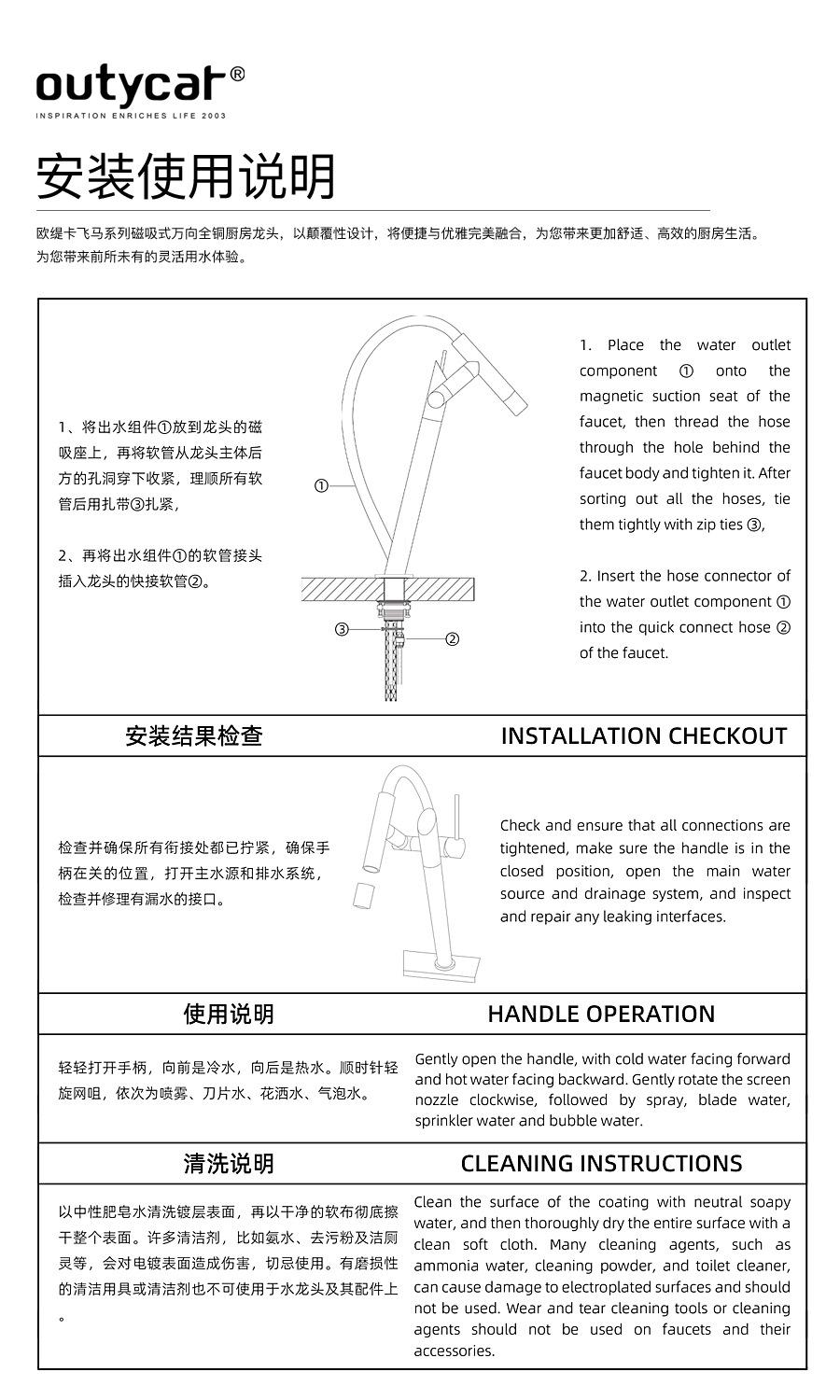 outycat®
INSPIRATION ENRICHES LIFE 2003

安装使用说明

欧缇卡飞马系列磁吸式万向全铜厨房龙头，以颠覆性设计，将便捷与优雅完美融合，为您带来更加舒适、高效的厨房生活。为您带来前所未有的灵活用水体验。

1、将出水组件①放到龙头的磁吸座上，再将软管从龙头主体后方的孔洞穿下收紧，理顺所有软管后用扎带③扎紧，

2、再将出水组件①的软管接头插入龙头的快接软管②。

①
③
②

1. Place the water outlet component ① onto the magnetic suction seat of the faucet, then thread the hose through the hole behind the faucet body and tighten it. After sorting out all the hoses, tie them tightly with zip ties ③,

2. Insert the hose connector of the water outlet component ① into the quick connect hose ② of the faucet.

安装结果检查 INSTALLATION CHECKOUT

检查并确保所有衔接处都已拧紧，确保手柄在关的位置，打开主水源和排水系统，检查并修理有漏水的接口。

Check and ensure that all connections are tightened, make sure the handle is in the closed position, open the main water source and drainage system, and inspect and repair any leaking interfaces.

使用说明 HANDLE OPERATION

轻轻打开手柄，向前是冷水，向后是热水。顺时针轻旋网咀，依次为喷雾、刀片水、花洒水、气泡水。

Gently open the handle, with cold water facing forward and hot water facing backward. Gently rotate the screen nozzle clockwise, followed by spray, blade water, sprinkler water and bubble water.

清洗说明 CLEANING INSTRUCTIONS

以中性肥皂水清洗镀层表面，再以干净的软布彻底擦干整个表面。许多清洁剂，比如氨水、去污粉及洁厕灵等，会对电镀表面造成伤害，切忌使用。有磨损性的清洁用具或清洁剂也不可使用于水龙头及其配件上。

Clean the surface of the coating with neutral soapy water, and then thoroughly dry the entire surface with a clean soft cloth. Many cleaning agents, such as ammonia water, cleaning powder, and toilet cleaner, can cause damage to electroplated surfaces and should not be used. Wear and tear cleaning tools or cleaning agents should not be used on faucets and their accessories.