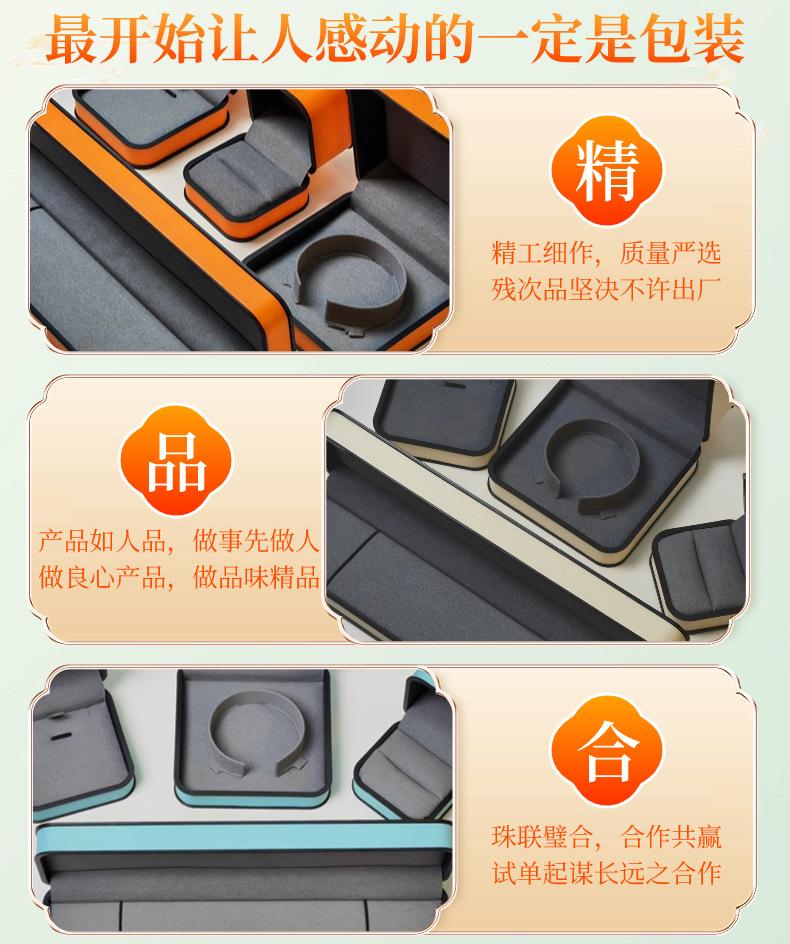 最开始让人感动的一定是包装

精

精工细作，质量严选
残次品坚决不许出厂

品

产品如人品，做事先做人
做良心产品，做品味精品

合

珠联璧合，合作共赢
试单起谋长远之合作