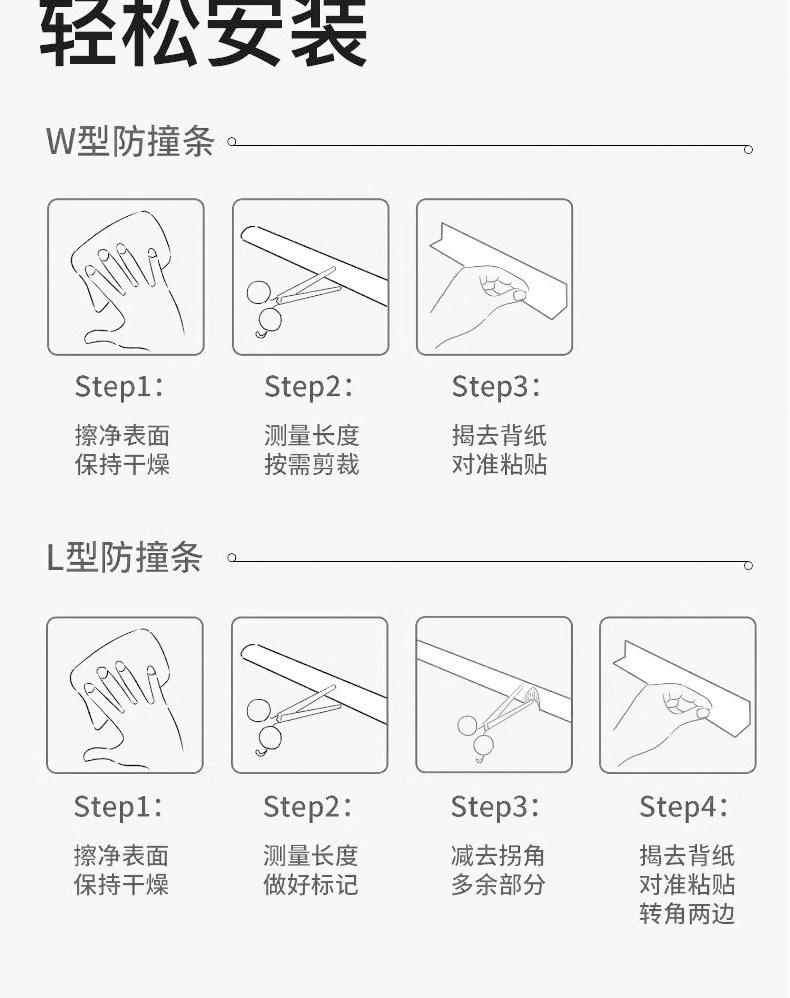 轻松安装

W型防撞条

Step1:
擦净表面
保持干燥

Step2:
测量长度
按需剪裁

Step3:
揭去背纸
对准粘贴

L型防撞条

Step1:
擦净表面
保持干燥

Step2:
测量长度
做好标记

Step3:
减去拐角
多余部分

Step4:
揭去背纸
对准粘贴
转角两边