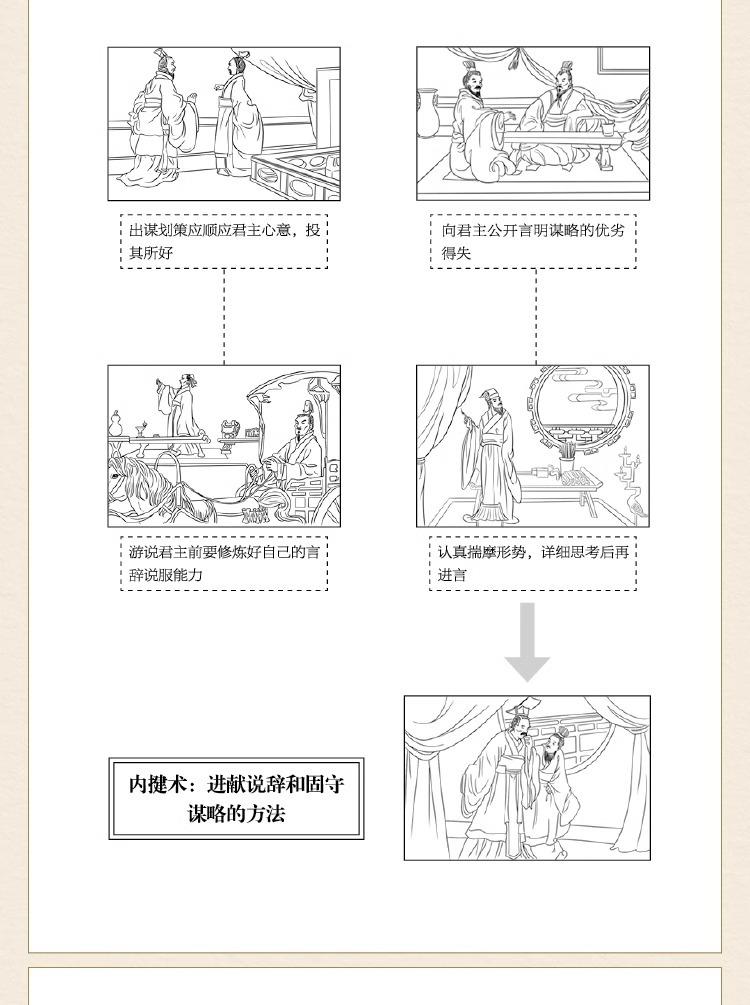 出谋划策应顺应君主心意，投其所好

向君主公开言明谋略的优劣得失

游说君主前要修炼好自己的言辞说服能力

认真揣摩形势，详细思考后再进言

内揵术：进献说辞和固守谋略的方法