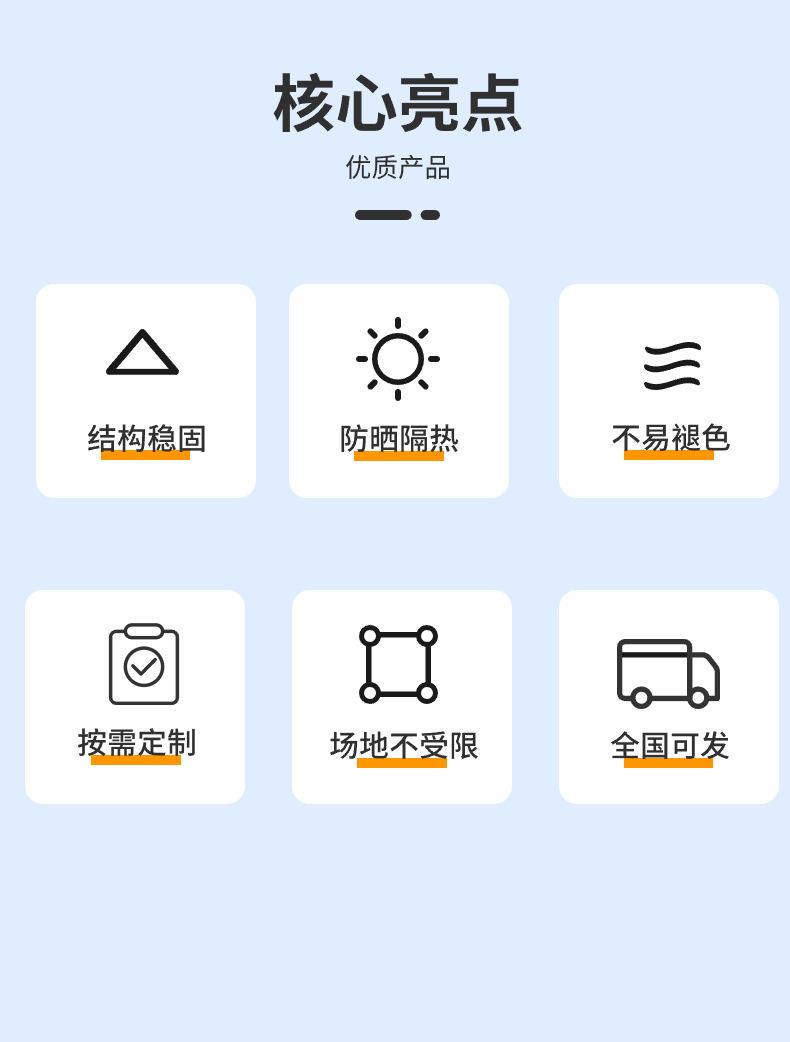 核心亮点

优质产品

结构稳固

防晒隔热

不易褪色

按需定制

场地不受限

全国可发