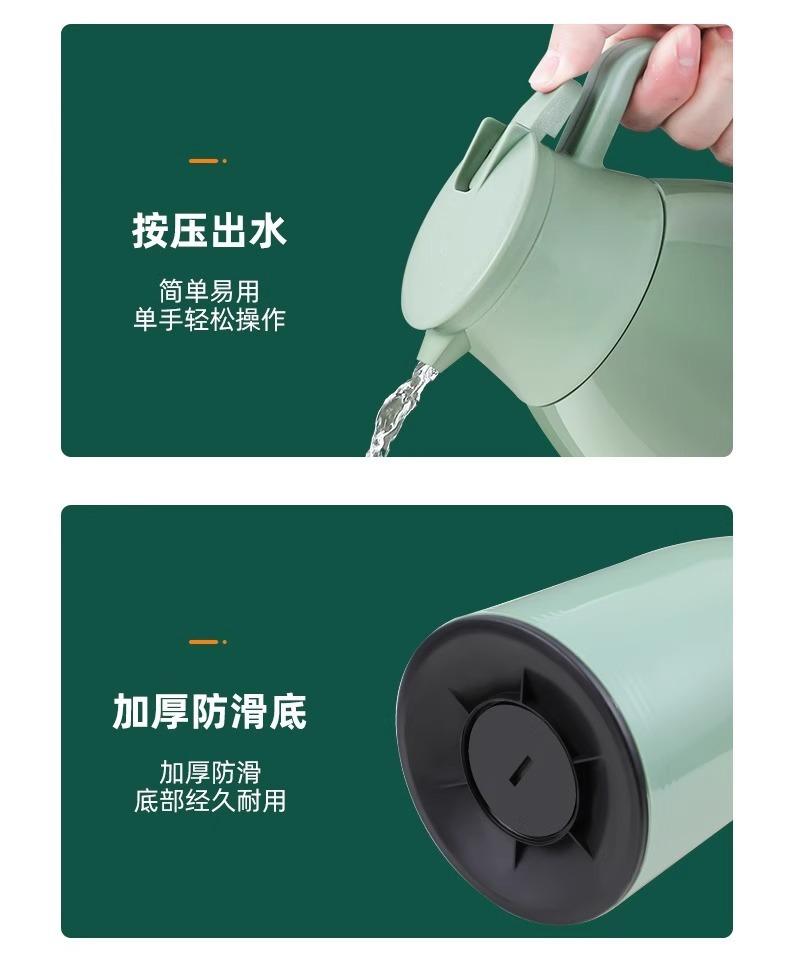 按压出水

简单易用
单手轻松操作

加厚防滑底

加厚防滑
底部经久耐用