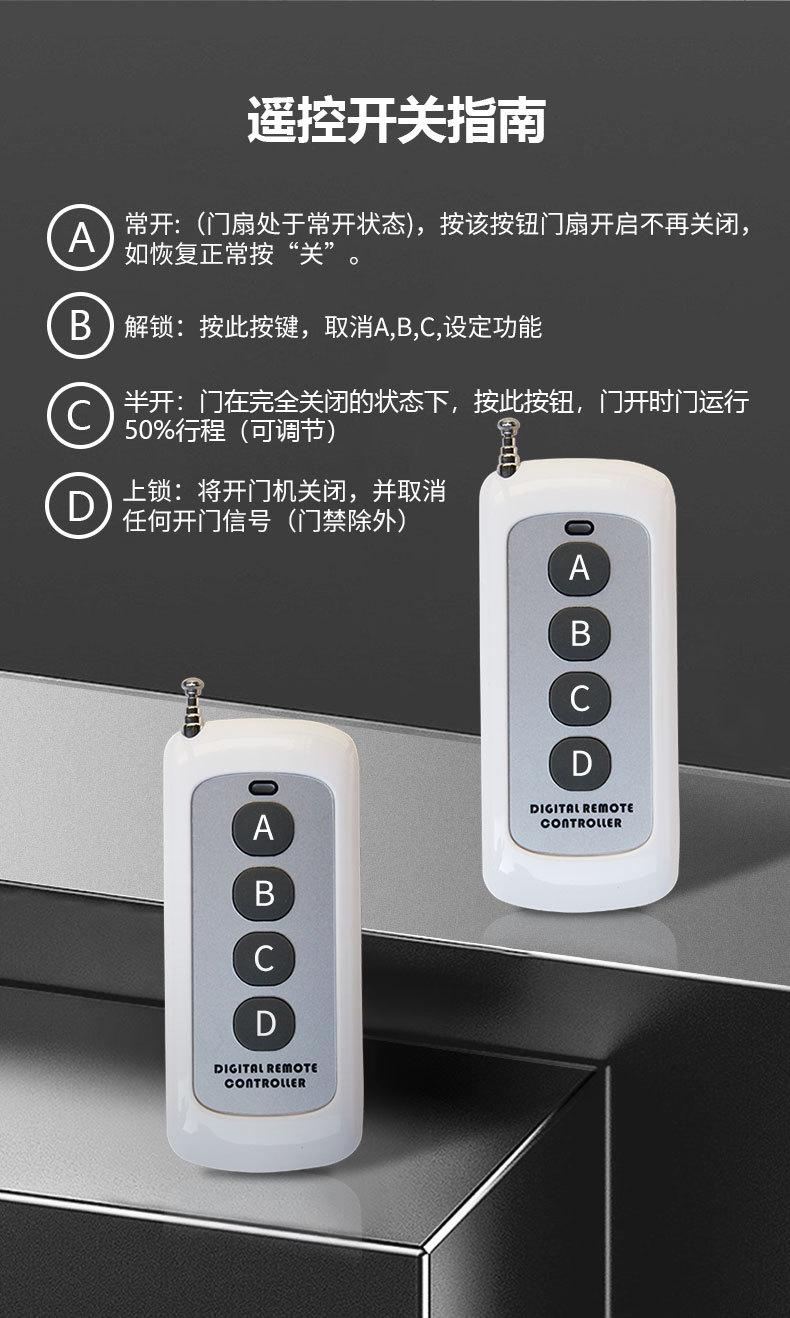 遥控开关指南

A 常开:（门扇处于常开状态)，按该按钮门扇开启不再关闭，如恢复正常按“关”。

B 解锁：按此按键，取消A,B,C,设定功能

C 半开：门在完全关闭的状态下，按此按钮，门开时门运行50%行程（可调节）

D 上锁：将开门机关闭，并取消任何开门信号（门禁除外）

A
B
C
D
DIGITAL REMOTE CONTROLLER

A
B
C
D
DIGITAL REMOTE CONTROLLER