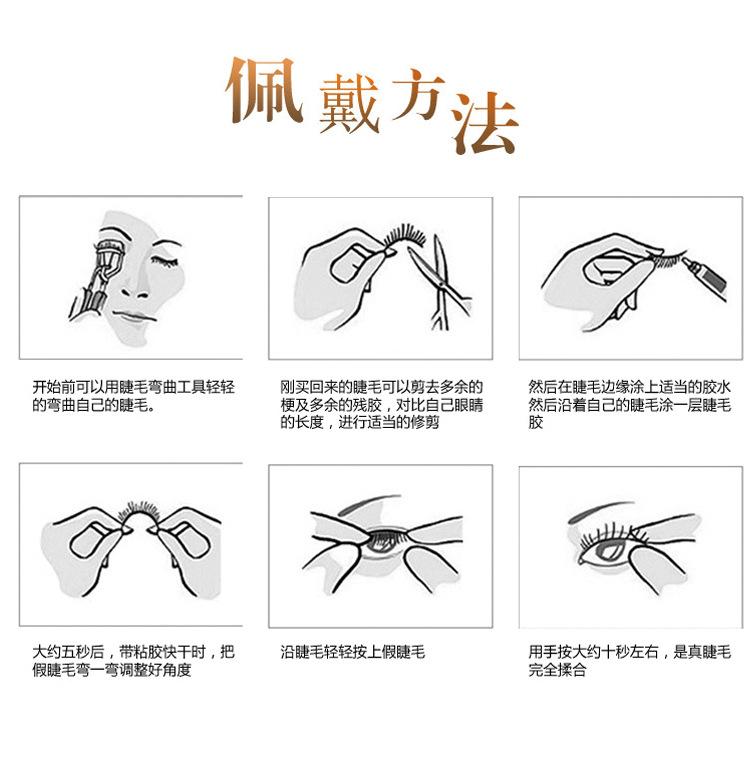 佩戴方法

开始前可以用睫毛弯曲工具轻轻的弯曲自己的睫毛。

刚买回来的睫毛可以剪去多余的梗及多余的残胶，对比自己眼睛的长度，进行适当的修剪

然后在睫毛边缘涂上适当的胶水然后沿着自己的睫毛涂一层睫毛胶

大约五秒后，带粘胶快干时，把假睫毛弯一弯调整好角度

沿睫毛轻轻按上假睫毛

用手按大约十秒左右，是真睫毛完全揉合