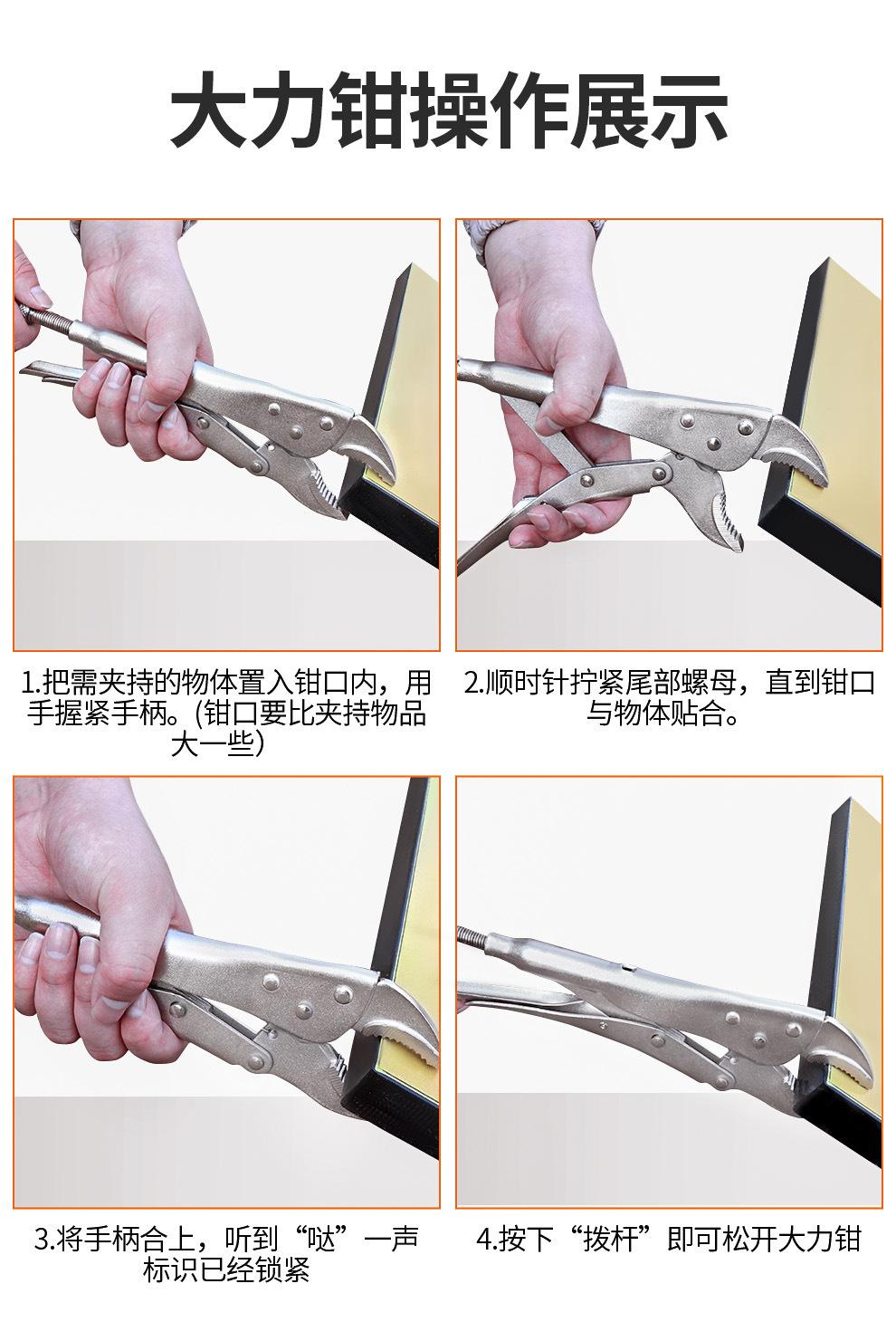 大力钳操作展示

1.把需夹持的物体置入钳口内，用手握紧手柄。(钳口要比夹持物品大一些)

2.顺时针拧紧尾部螺母，直到钳口与物体贴合。

3.将手柄合上，听到“哒”一声标识已经锁紧

4.按下“拨杆”即可松开大力钳