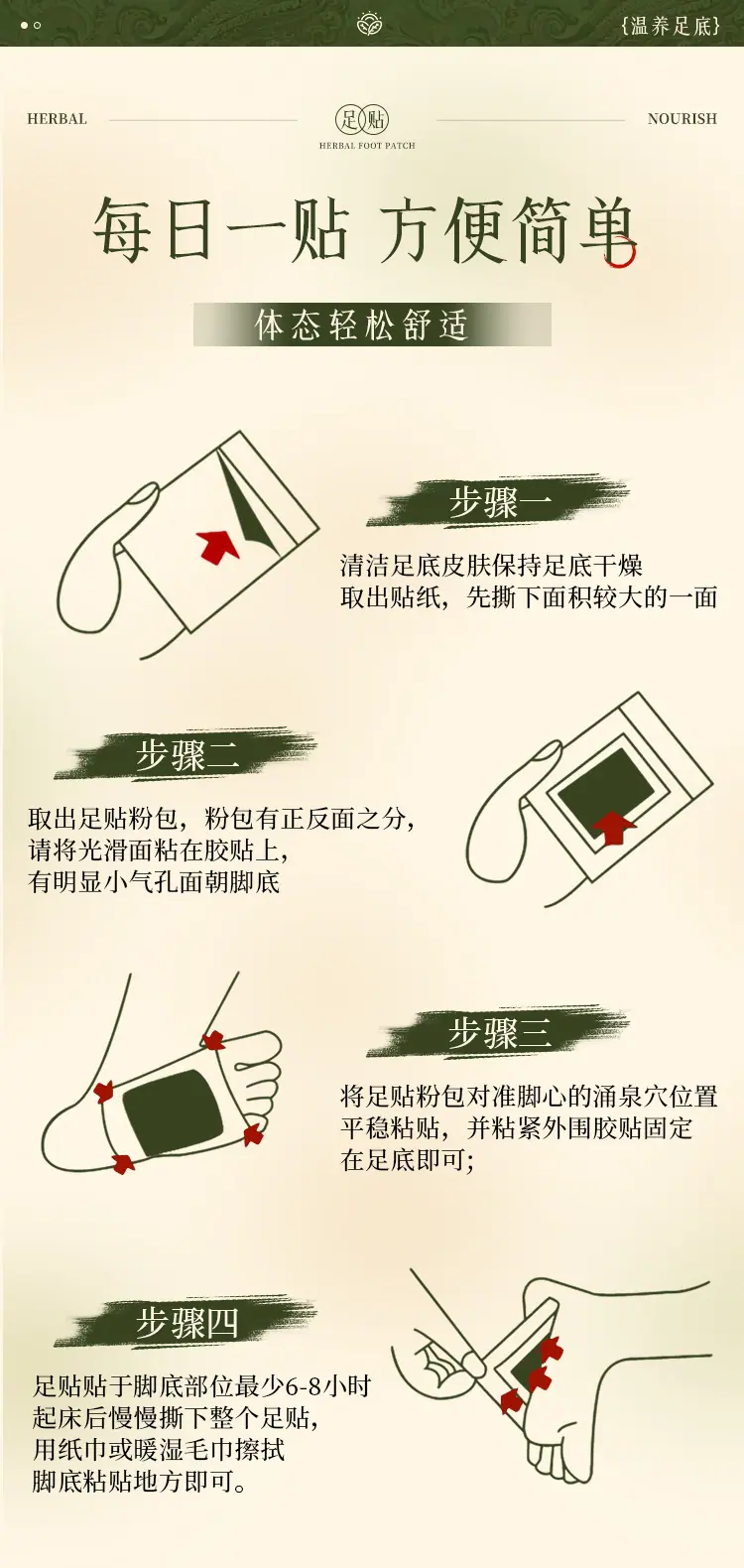 {温养足底}

HERBAL

足贴
HERBAL FOOT PATCH

NOURISH

每日一贴 方便简单

体态轻松舒适

步骤一

清洁足底皮肤保持足底干燥
取出贴纸，先撕下面积较大的一面

步骤二

取出足贴粉包，粉包有正反面之分，
请将光滑面粘在胶贴上，
有明显小气孔面朝脚底

步骤三

将足贴粉包对准脚心的涌泉穴位置
平稳粘贴，并粘紧外围胶贴固定
在足底即可；

步骤四

足贴贴于脚底部位最少6-8小时
起床后慢慢撕下整个足贴，
用纸巾或暖湿毛巾擦拭
脚底粘贴地方即可。