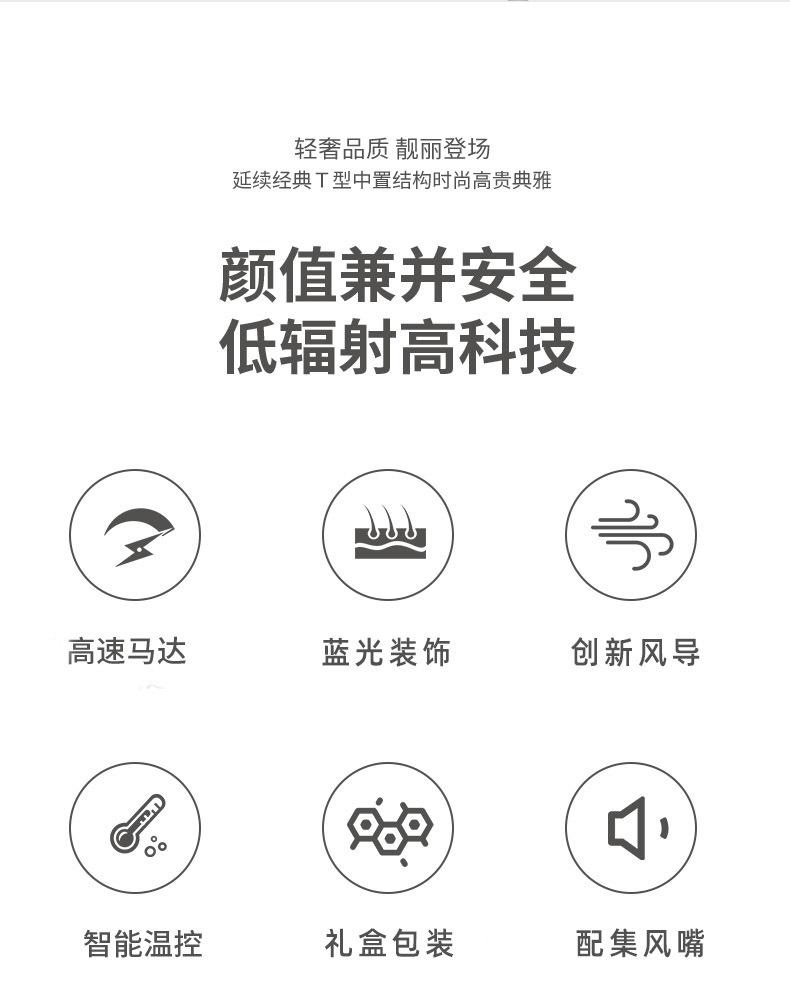 轻奢品质 靓丽登场
延续经典T型中置结构时尚高贵典雅

颜值兼并安全
低辐射高科技

高速马达

蓝光装饰

创新风导

智能温控

礼盒包装

配集风嘴