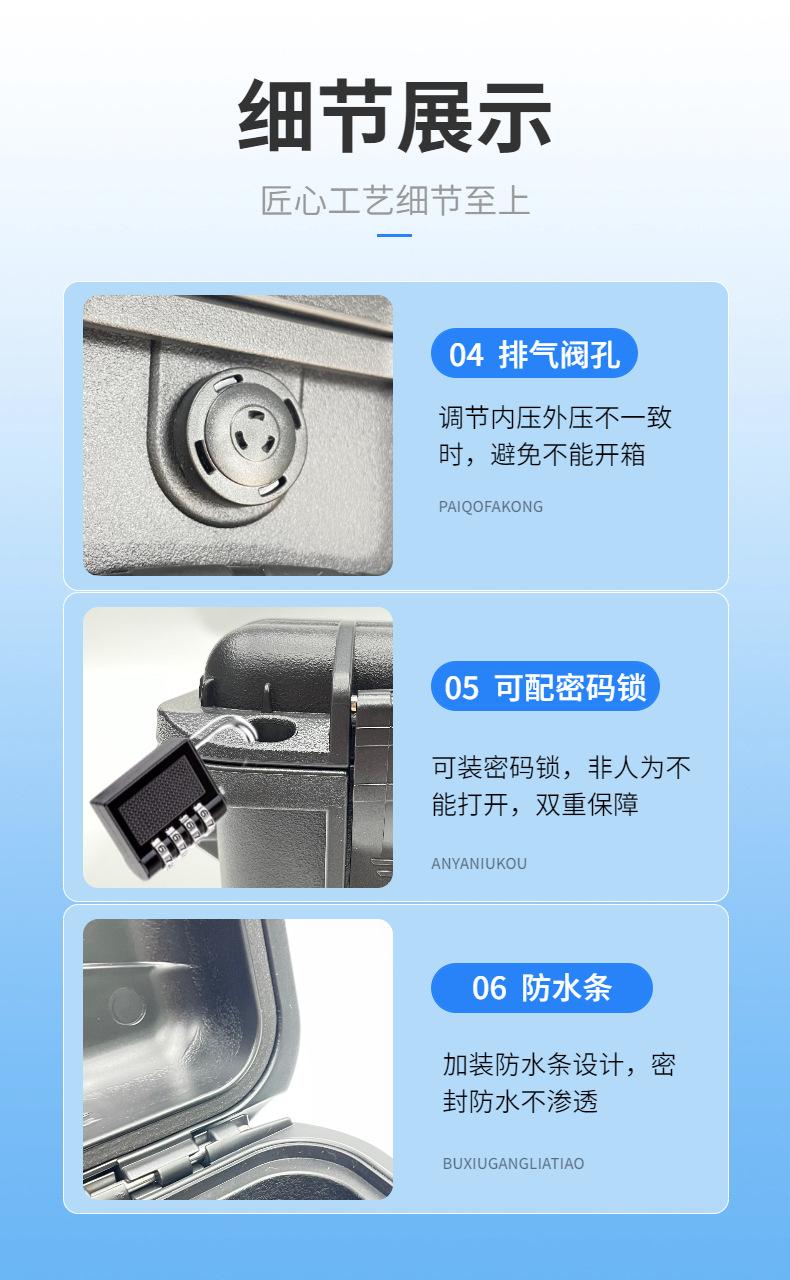 细节展示

匠心工艺细节至上

04 排气阀孔

调节内压外压不一致时，避免不能开箱

PAIQOFAKONG

05 可配密码锁

可装密码锁，非人为不能打开，双重保障

ANYANIUKOU

06 防水条

加装防水条设计，密封防水不渗透

BUXIUGANGLIATIAO