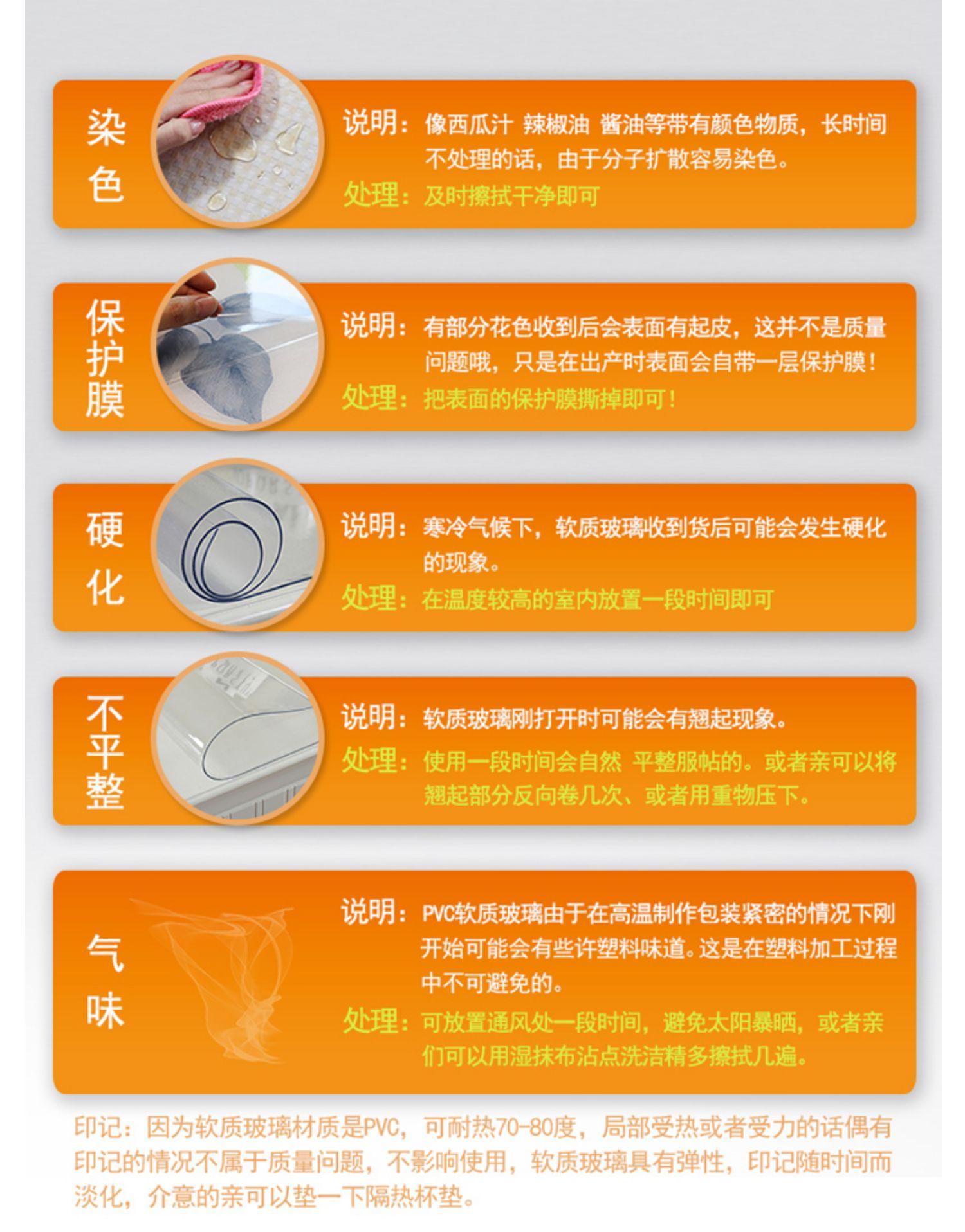 染色

说明：像西瓜汁 辣椒油 酱油等带有颜色物质，长时间不处理的话，由于分子扩散容易染色。
处理：及时擦拭干净即可

保护膜

说明：有部分花色收到后会表面有起皮，这并不是质量问题哦，只是在出产时表面会自带一层保护膜！
处理：把表面的保护膜撕掉即可！

硬化

说明：寒冷气候下，软质玻璃收到货后可能会发生硬化的现象。
处理：在温度较高的室内放置一段时间即可

不平整

说明：软质玻璃刚打开时可能会有翘起现象。
处理：使用一段时间会自然 平整服帖的。或者亲可以将翘起部分反向卷几次、或者用重物压下。

气味

说明：PVC软质玻璃由于在高温制作包装紧密的情况下刚开始可能会有些许塑料味道。这是在塑料加工过程中不可避免的。
处理：可放置通风处一段时间，避免太阳暴晒，或者亲们可以用湿抹布沾点洗洁精多擦拭几遍。

印记：因为软质玻璃材质是PVC，可耐热70-80度，局部受热或者受力的话偶有印记的情况不属于质量问题，不影响使用，软质玻璃具有弹性，印记随时间而淡化，介意的亲可以垫一下隔热杯垫。