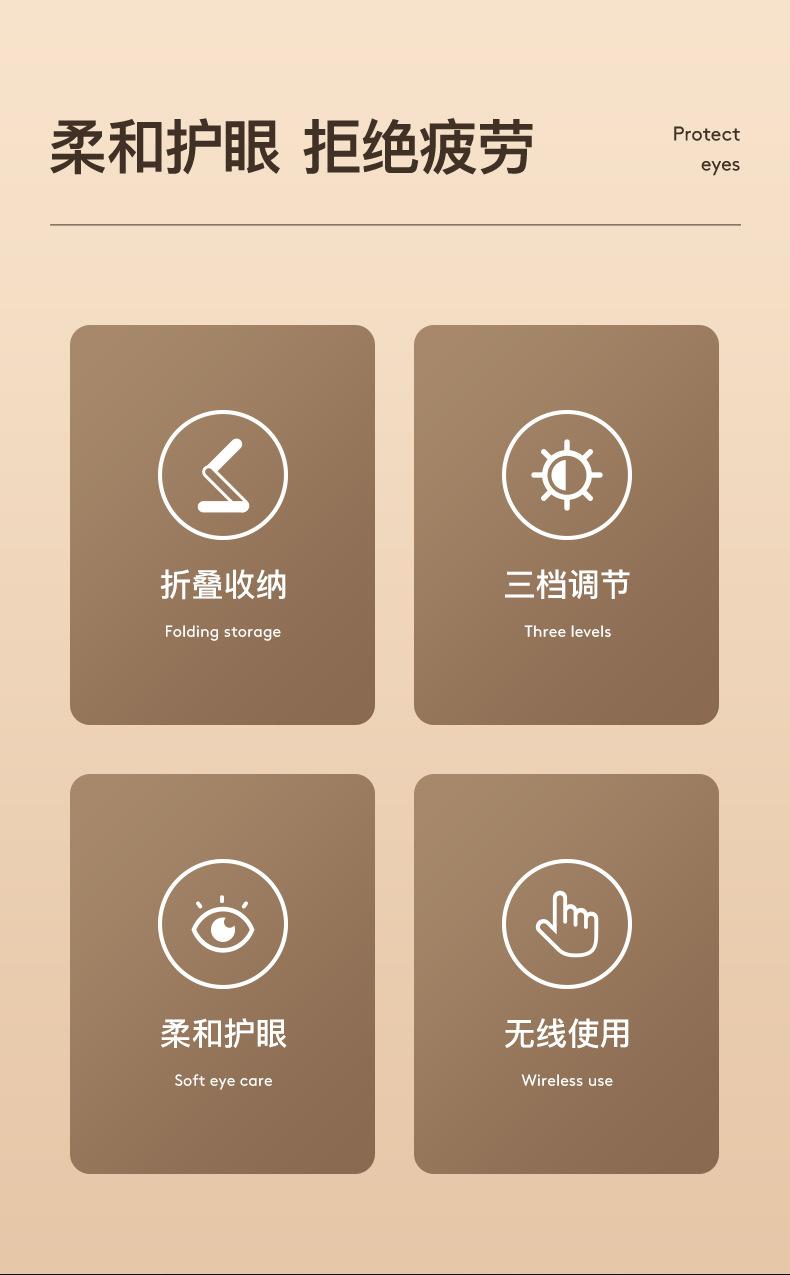 柔和护眼 拒绝疲劳

Protect
eyes

折叠收纳

Folding storage

三档调节

Three levels

柔和护眼

Soft eye care

无线使用

Wireless use