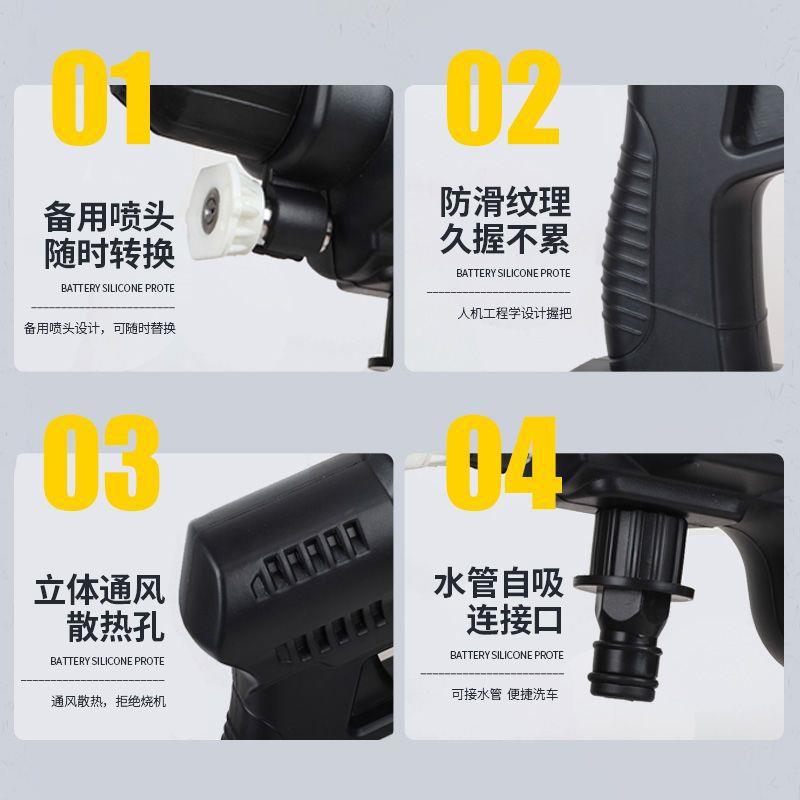 01

备用喷头
随时转换

BATTERY SILICONE PROTE

备用喷头设计，可随时替换

02

防滑纹理
久握不累

BATTERY SILICONE PROTE

人机工程学设计握把

03

立体通风
散热孔

BATTERY SILICONE PROTE

通风散热，拒绝烧机

04

水管自吸
连接口

BATTERY SILICONE PROTE

可接水管 便捷洗车