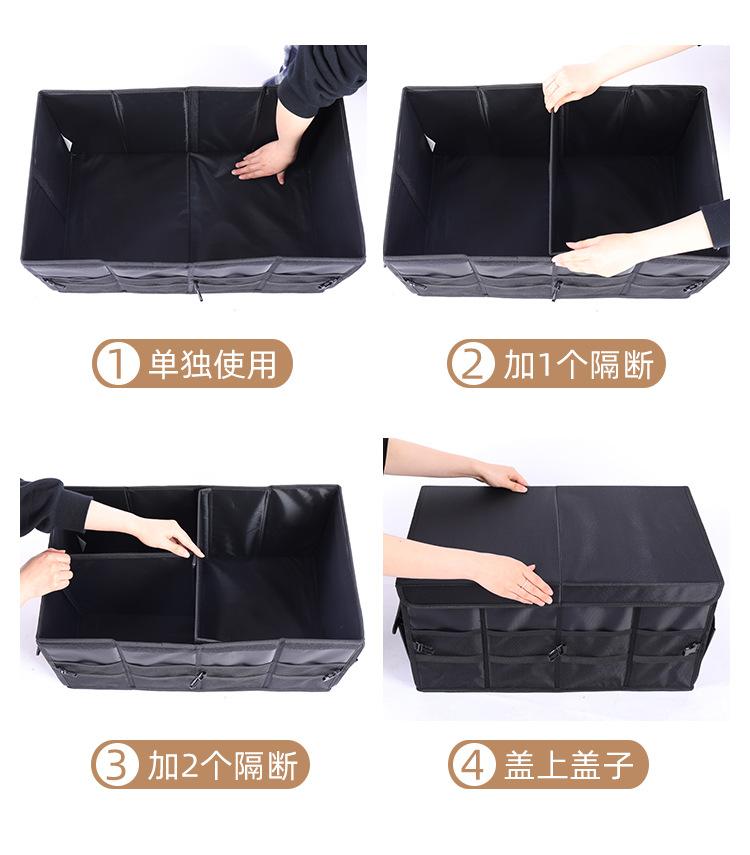 ① 单独使用

② 加1个隔断

③ 加2个隔断

④ 盖上盖子