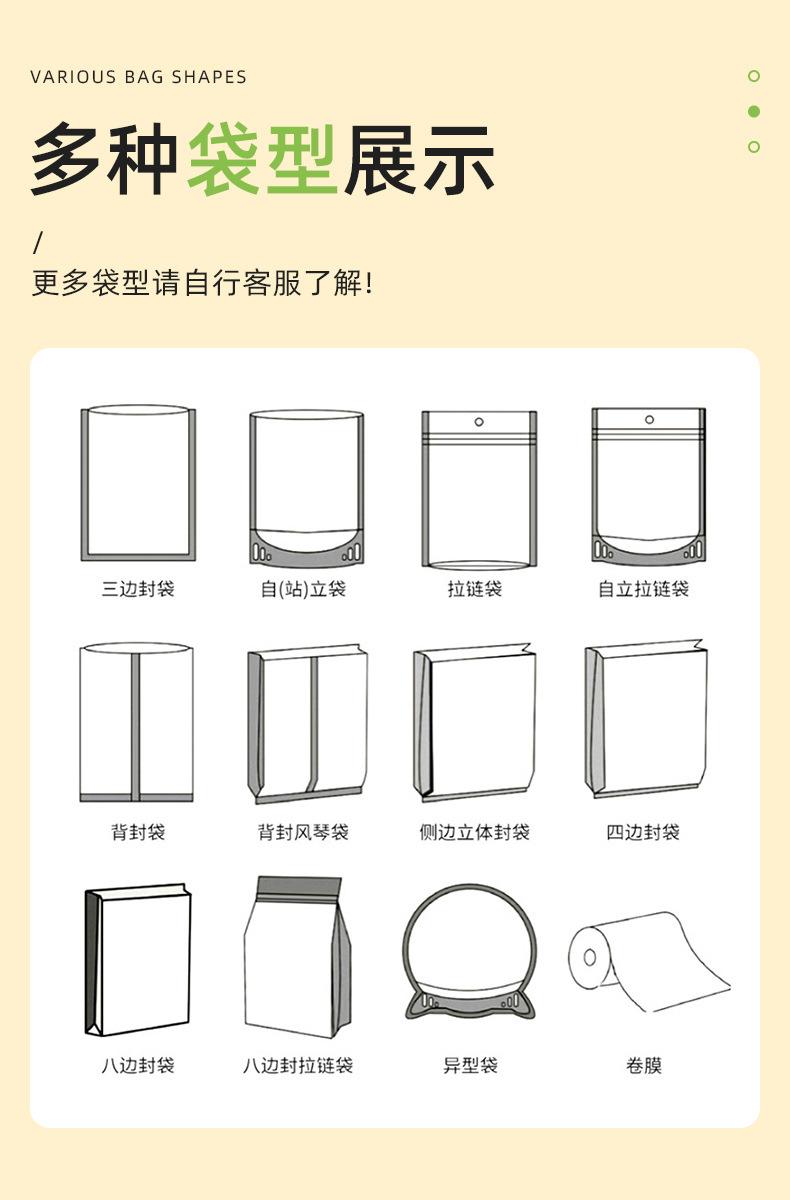 VARIOUS BAG SHAPES

多种袋型展示

/
更多袋型请自行客服了解!

三边封袋
自(站)立袋
拉链袋
自立拉链袋

背封袋
背封风琴袋
侧边立体封袋
四边封袋

八边封袋
八边封拉链袋
异型袋
卷膜